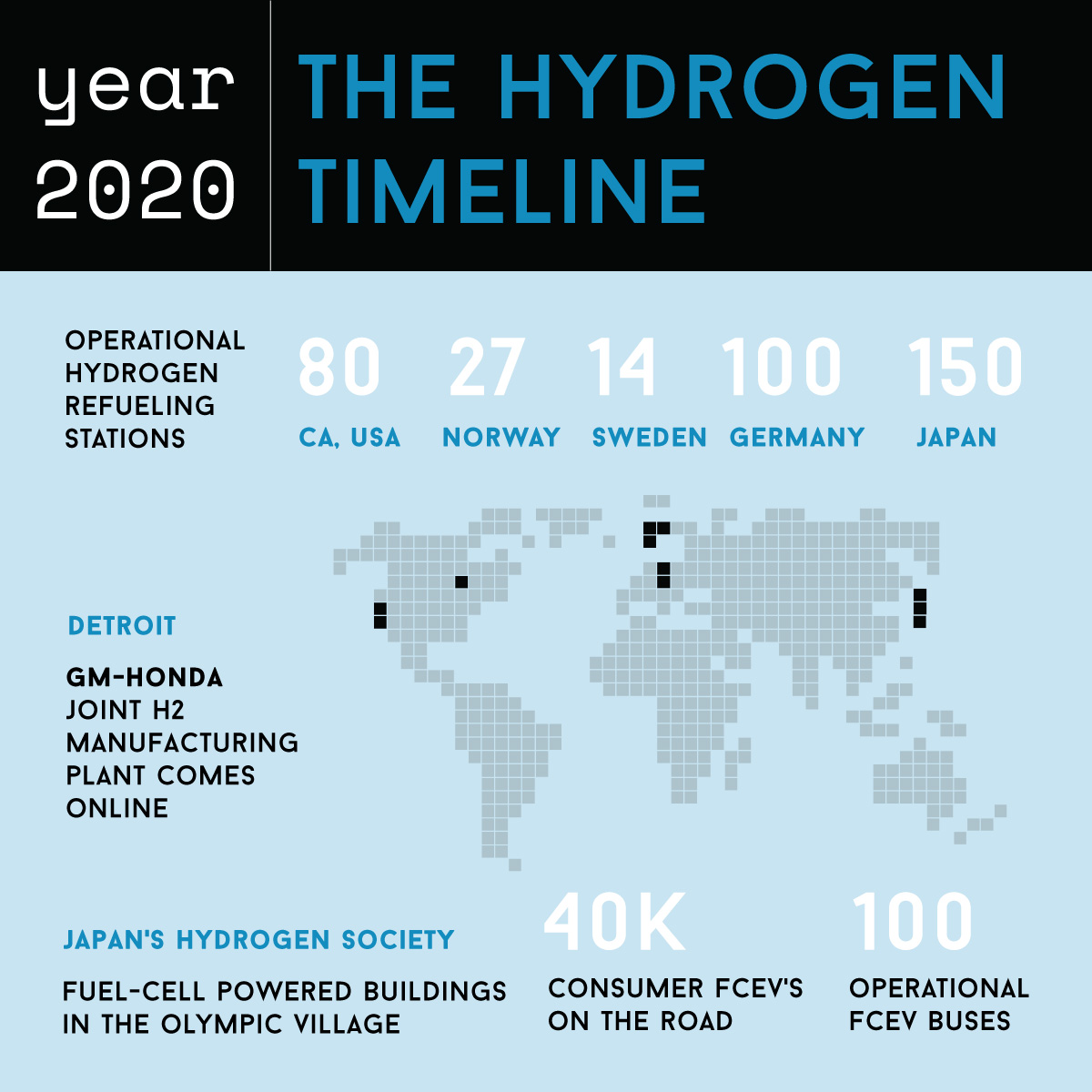 year 2020

THE HYDROGEN TIMELINE

OPERATIONAL HYDROGEN REFUELING STATIONS

80
CA, USA

27
NORWAY

14
SWEDEN

100
GERMANY

150
JAPAN

DETROIT

GM-HONDA JOINT H2 MANUFACTURING PLANT COMES ONLINE

JAPAN'S HYDROGEN SOCIETY

FUEL-CELL POWERED BUILDINGS IN THE OLYMPIC VILLAGE

40K
CONSUMER FCEV'S ON THE ROAD

100
OPERATIONAL FCEV BUSES