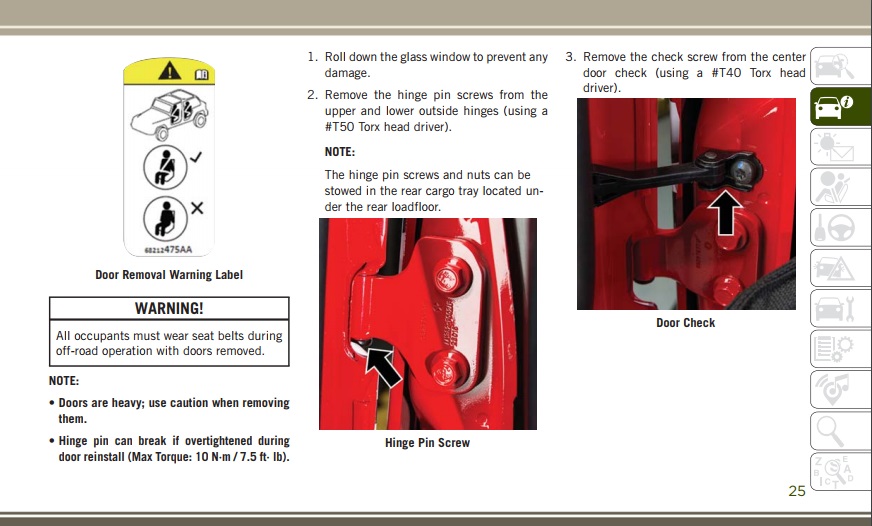 68212475AA

Door Removal Warning Label

WARNING!

All occupants must wear seat belts during off-road operation with doors removed.

NOTE:

• Doors are heavy; use caution when removing them.

• Hinge pin can break if overtightened during door reinstall (Max Torque: 10 N·m / 7.5 ft· lb).

1. Roll down the glass window to prevent any damage.

2. Remove the hinge pin screws from the upper and lower outside hinges (using a #T50 Torx head driver).

NOTE:

The hinge pin screws and nuts can be stowed in the rear cargo tray located under the rear loadfloor.

Hinge Pin Screw

3. Remove the check screw from the center door check (using a #T40 Torx head driver).

Door Check

25