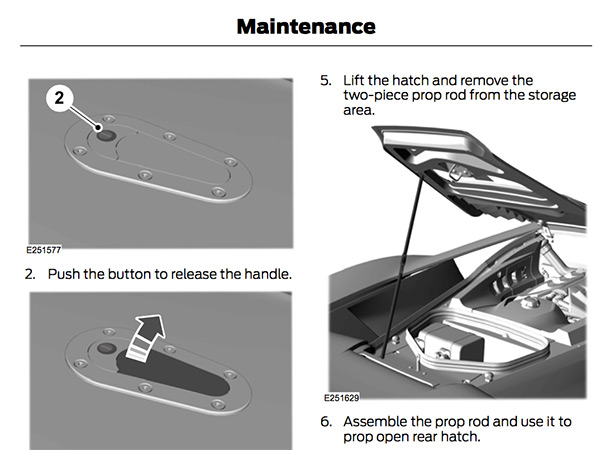 Maintenance

2

E251577

2. Push the button to release the handle.

5. Lift the hatch and remove the two-piece prop rod from the storage area.

E251629

6. Assemble the prop rod and use it to prop open rear hatch.