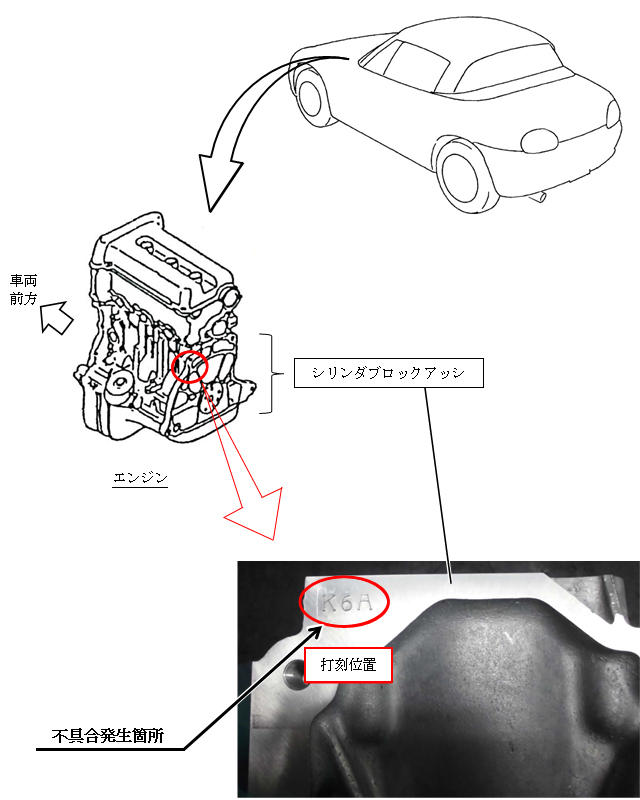 車両
前方

シリンダブロックアッシ

エンジン

K6A

打刻位置

不具合発生箇所