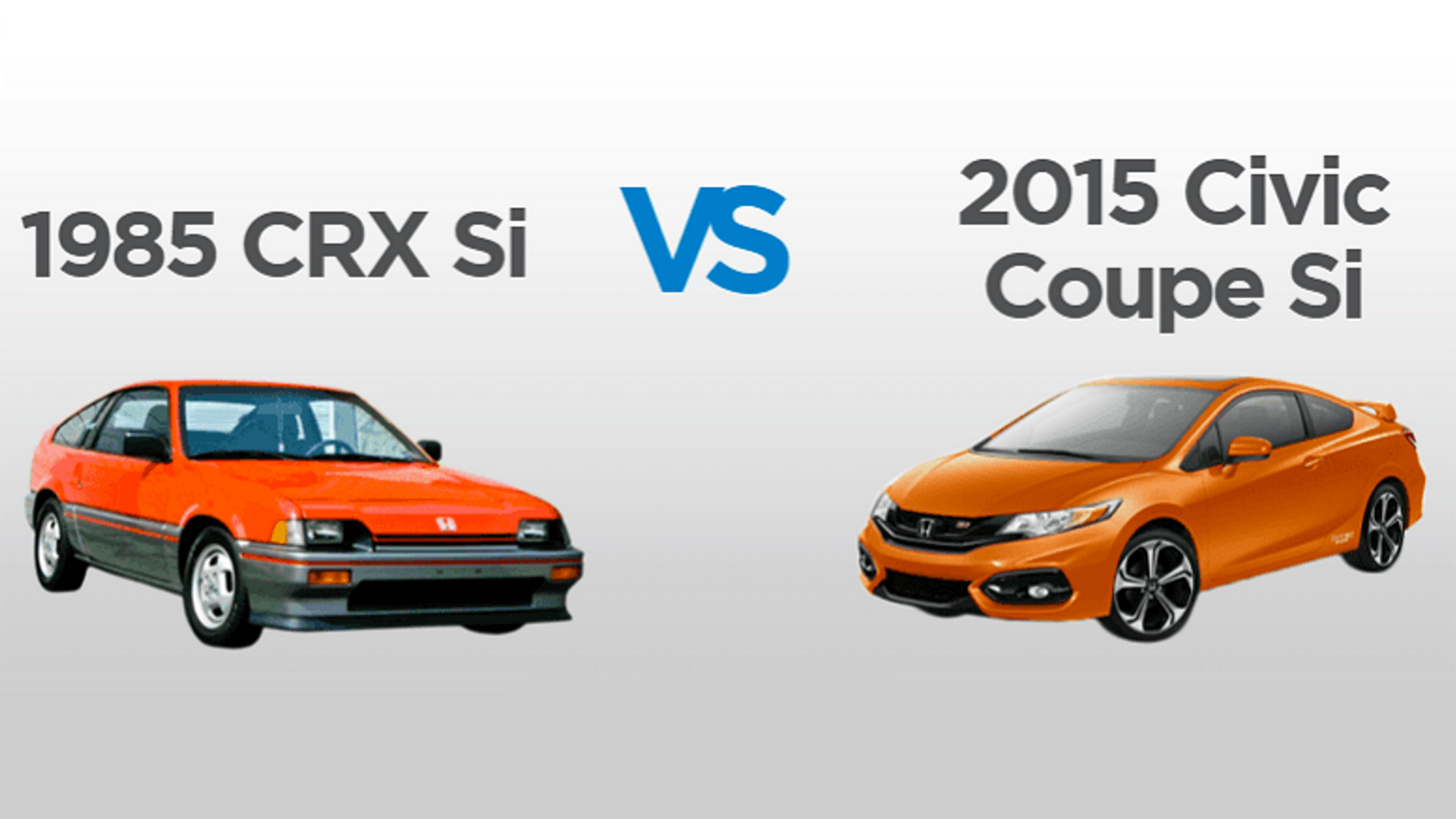 1985 CRX Si

VS

2015 Civic Coupe Si