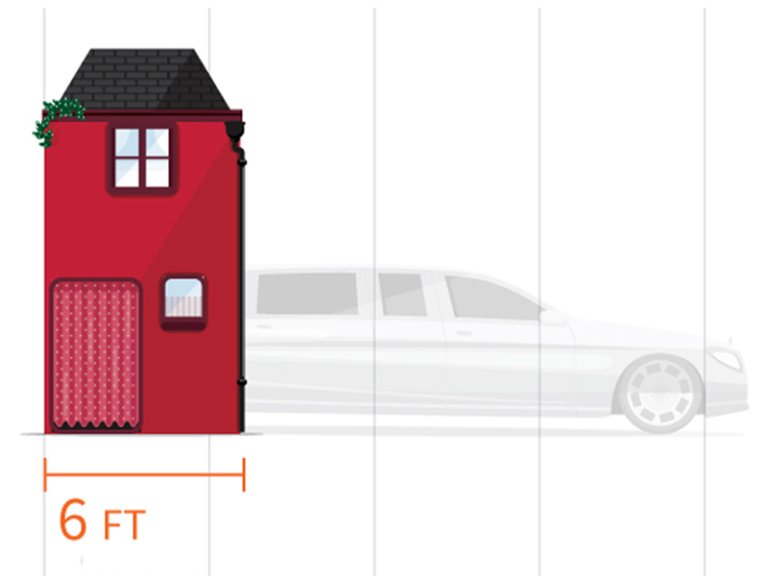 6 FT