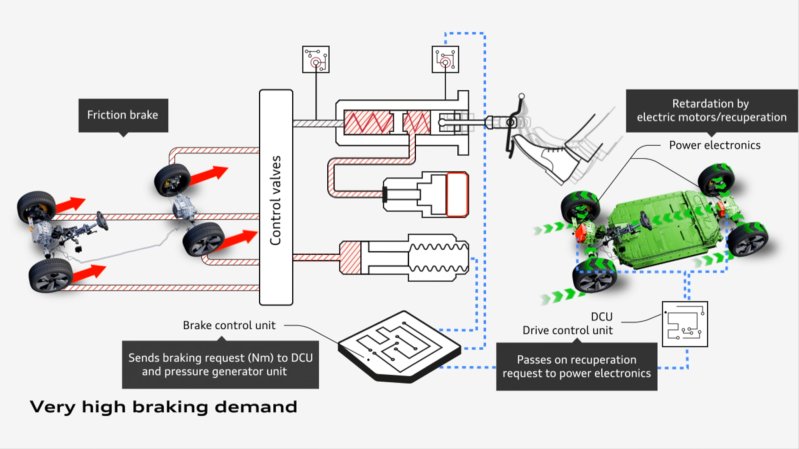 Friction brake

Control valves

Retardation by electric motors/recuperation

Power electronics

Brake control unit

Sends braking request (Nm) to DCU and pressure generator unit

DCU
Drive control unit

Passes on recuperation request to power electronics

Very high braking demand