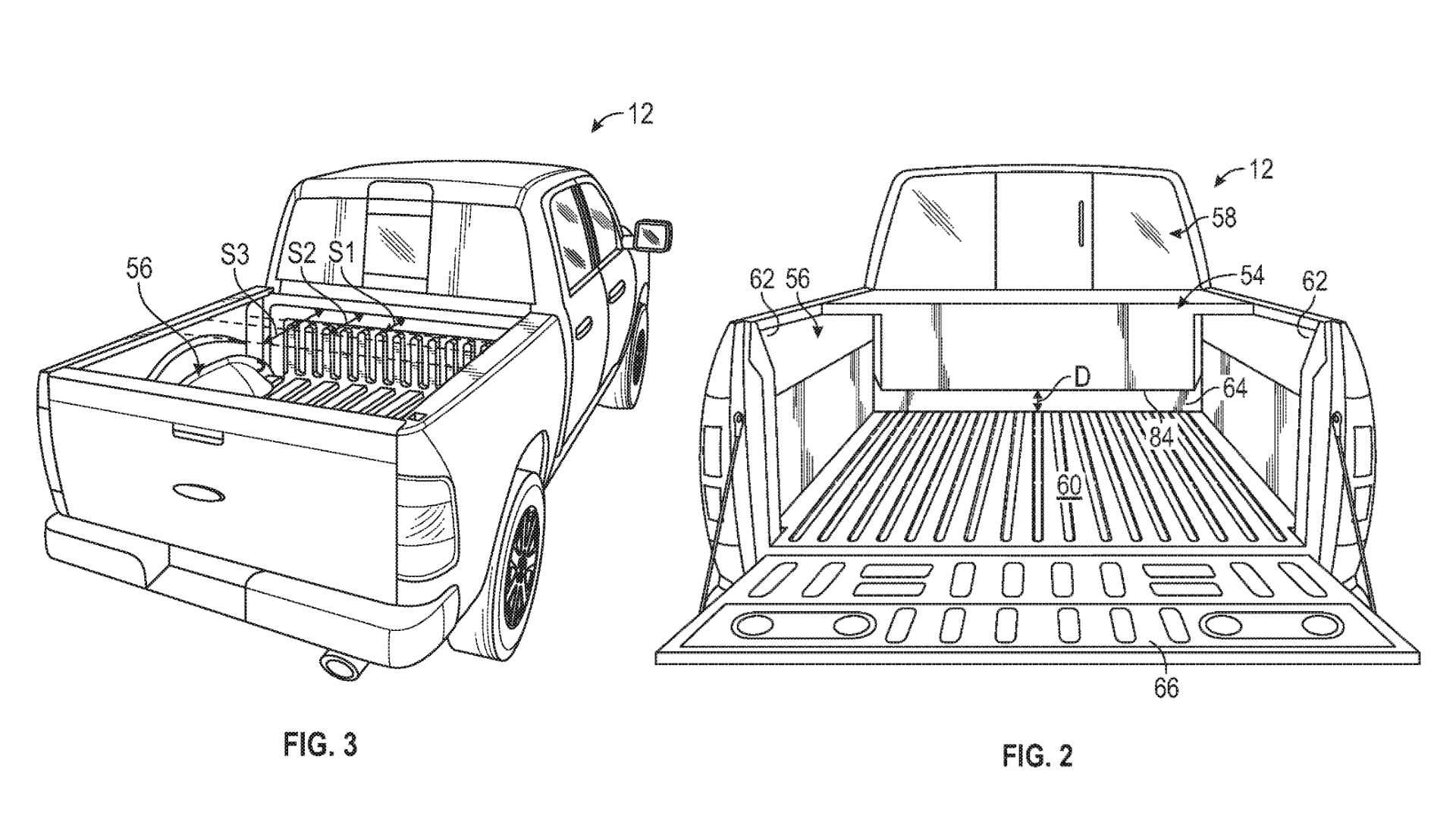 12

56

S3

S2

S1

FIG. 3

12

58

62

56

54

62

D

64

84

60

66

FIG. 2