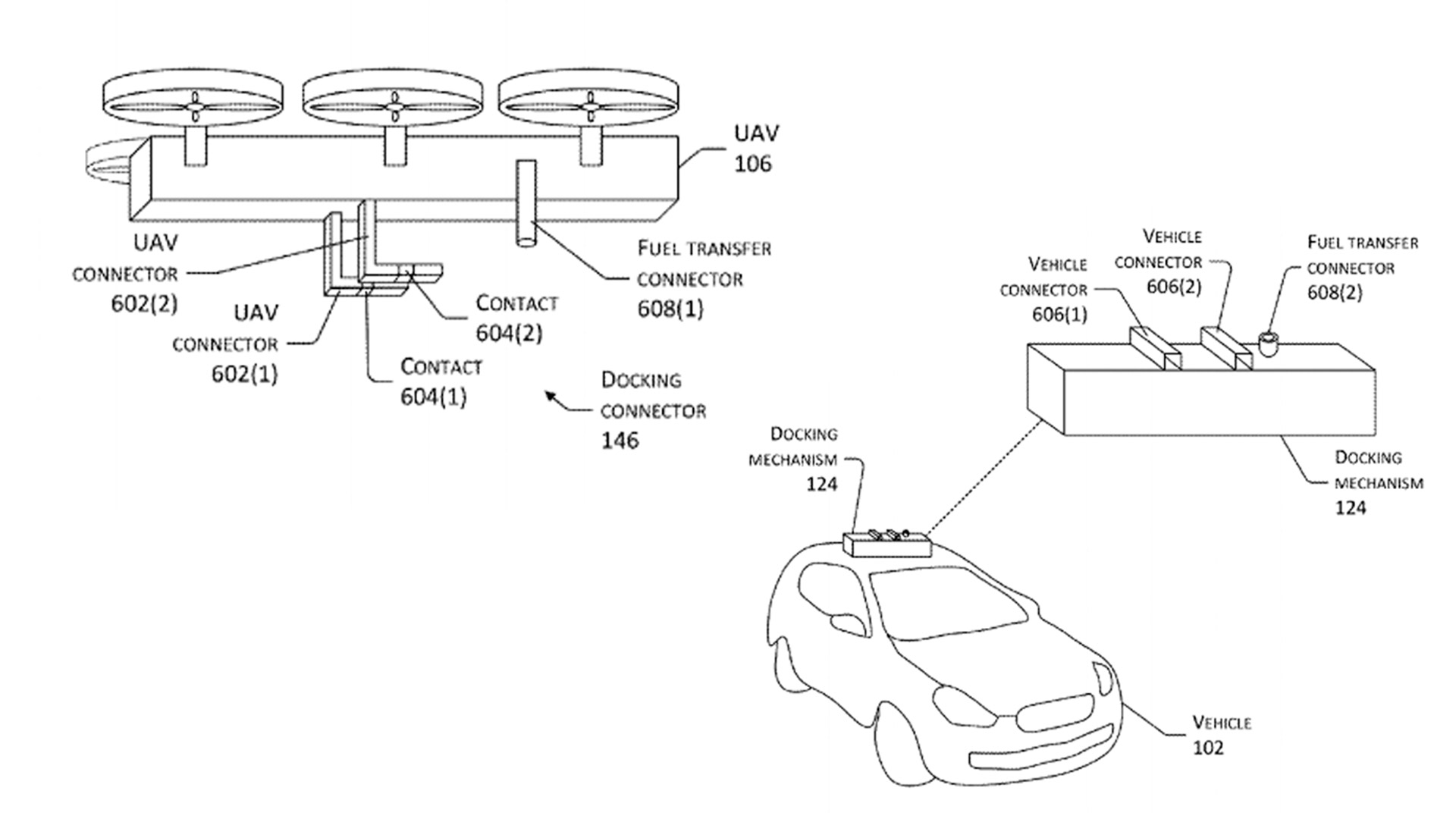 UAV
106

UAV
CONNECTOR
602(2)

UAV
CONNECTOR
602(1)

CONTACT
604(2)

CONTACT
604(1)

FUEL TRANSFER
CONNECTOR
608(1)

DOCKING
CONNECTOR
146

VEHICLE
CONNECTOR
606(1)

VEHICLE
CONNECTOR
606(2)

FUEL TRANSFER
CONNECTOR
608(2)

DOCKING
MECHANISM
124

DOCKING
MECHANISM
124

VEHICLE
102