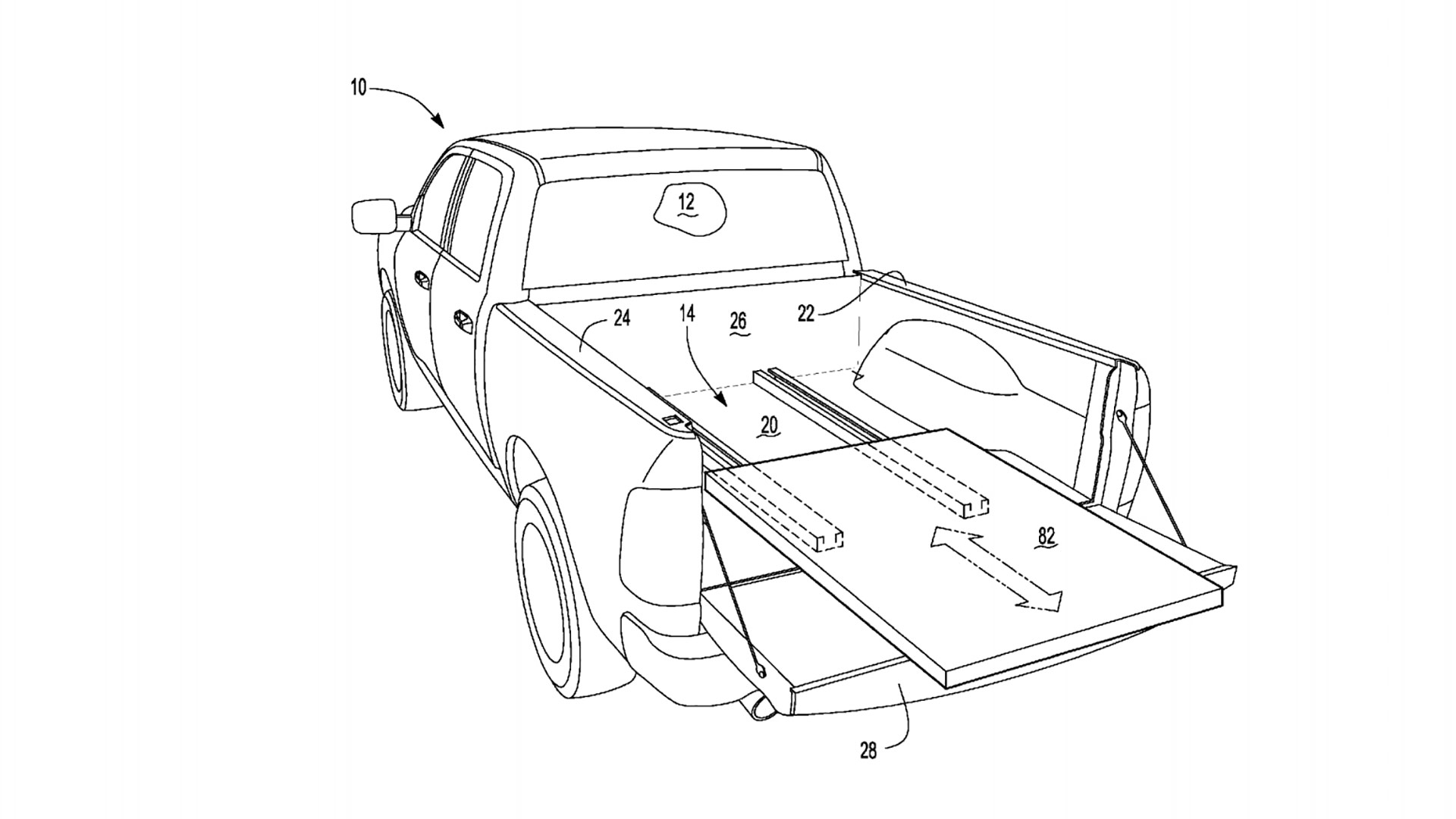 10

12

24

14

26

22

20

82

28