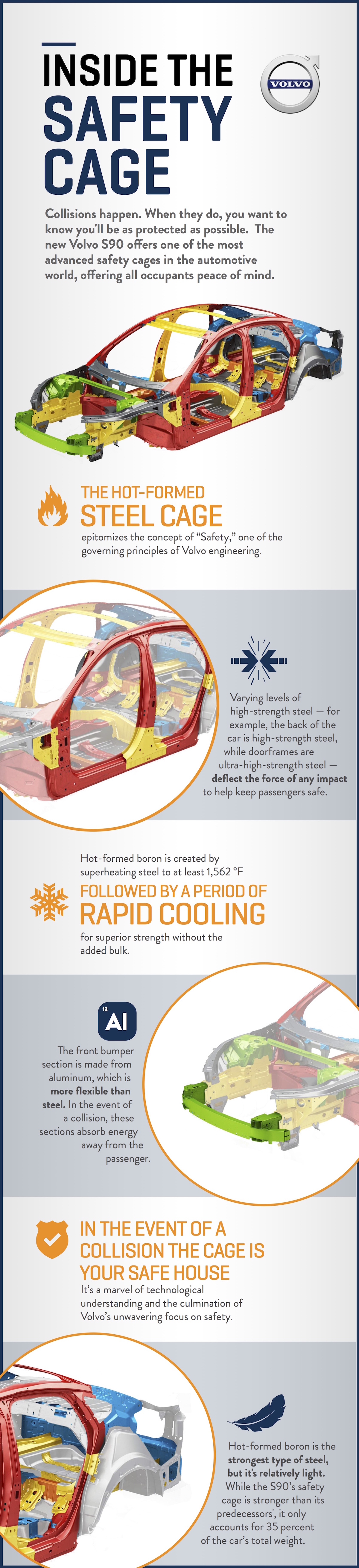 INSIDE THE SAFETY CAGE

VOLVO

Collisions happen. When they do, you want to know you'll be as protected as possible. The new Volvo S90 offers one of the most advanced safety cages in the automotive world, offering all occupants peace of mind.

THE HOT-FORMED
STEEL CAGE
epitomizes the concept of "Safety," one of the governing principles of Volvo engineering.

Varying levels of high-strength steel — for example, the back of the car is high-strength steel, while doorframes are ultra-high-strength steel — deflect the force of any impact to help keep passengers safe.

Hot-formed boron is created by superheating steel to at least 1,562 °F
FOLLOWED BY A PERIOD OF
RAPID COOLING
for superior strength without the added bulk.

13
Al

The front bumper section is made from aluminum, which is more flexible than steel. In the event of a collision, these sections absorb energy away from the passenger.

IN THE EVENT OF A COLLISION THE CAGE IS YOUR SAFE HOUSE
It's a marvel of technological understanding and the culmination of Volvo's unwavering focus on safety.

Hot-formed boron is the strongest type of steel, but it's relatively light. While the S90's safety cage is stronger than its predecessors', it only accounts for 35 percent of the car's total weight.