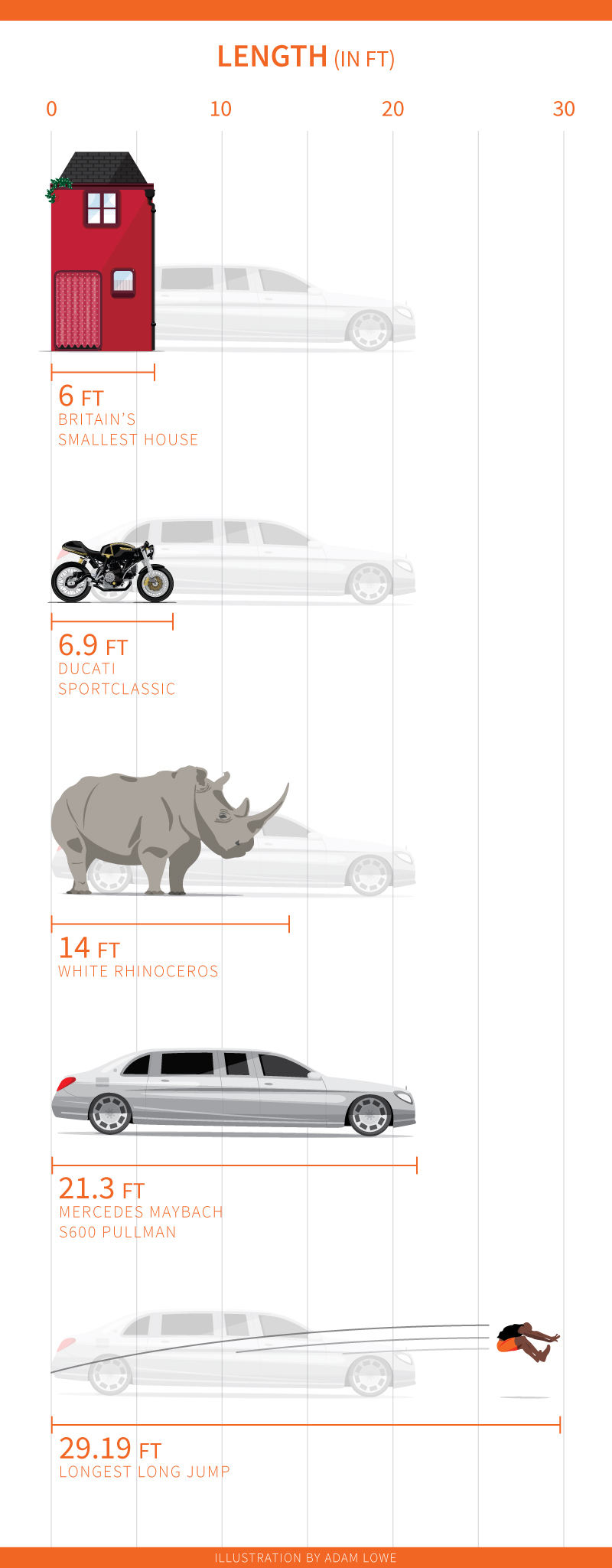 LENGTH (IN FT)

0 10 20 30

6 FT
BRITAIN'S SMALLEST HOUSE

6.9 FT
DUCATI SPORTCLASSIC

14 FT
WHITE RHINOCEROS

21.3 FT
MERCEDES MAYBACH S600 PULLMAN

29.19 FT
LONGEST LONG JUMP

ILLUSTRATION BY ADAM LOWE