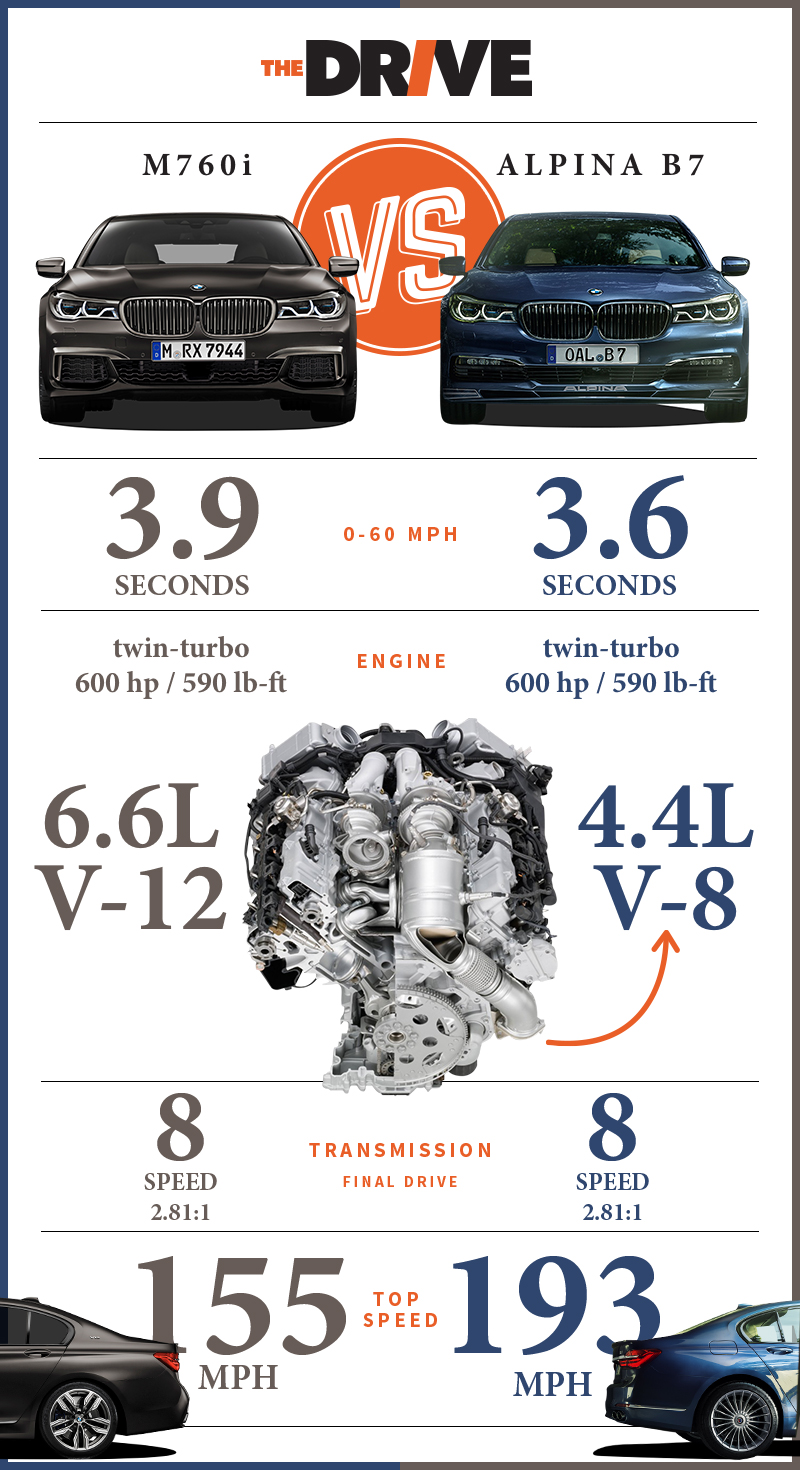 THE DRIVE

M760i

VS

ALPINA B7

M RX 7944

OAL B7

ALPINA

3.9
SECONDS

0-60 MPH

3.6
SECONDS

twin-turbo
600 hp / 590 lb-ft

ENGINE

twin-turbo
600 hp / 590 lb-ft

6.6L
V-12

4.4L
V-8

8
SPEED
2.81:1

TRANSMISSION
FINAL DRIVE

8
SPEED
2.81:1

155
MPH

TOP
SPEED

193
MPH