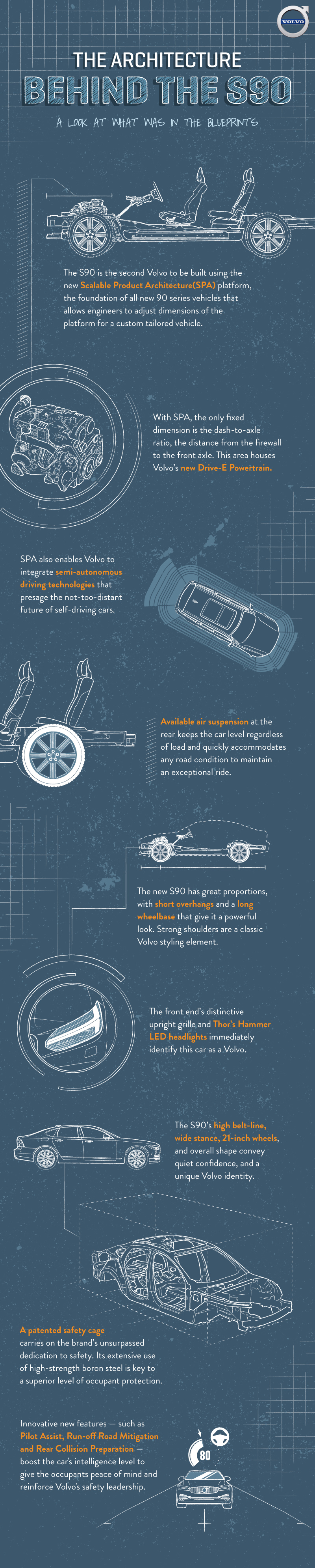 VOLVO

THE ARCHITECTURE
BEHIND THE S90

A LOOK AT WHAT WAS IN THE BLUEPRINTS

The S90 is the second Volvo to be built using the new Scalable Product Architecture(SPA) platform, the foundation of all new 90 series vehicles that allows engineers to adjust dimensions of the platform for a custom tailored vehicle.

With SPA, the only fixed dimension is the dash-to-axle ratio, the distance from the firewall to the front axle. This area houses Volvo's new Drive-E Powertrain.

SPA also enables Volvo to integrate semi-autonomous driving technologies that presage the not-too-distant future of self-driving cars.

Available air suspension at the rear keeps the car level regardless of load and quickly accommodates any road condition to maintain an exceptional ride.

The new S90 has great proportions, with short overhangs and a long wheelbase that give it a powerful look. Strong shoulders are a classic Volvo styling element.

The front end's distinctive upright grille and Thor's Hammer LED headlights immediately identify this car as a Volvo.

The S90's high belt-line, wide stance, 21-inch wheels, and overall shape convey quiet confidence, and a unique Volvo identity.

A patented safety cage carries on the brand's unsurpassed dedication to safety. Its extensive use of high-strength boron steel is key to a superior level of occupant protection.

Innovative new features — such as Pilot Assist, Run-off Road Mitigation and Rear Collision Preparation — boost the car's intelligence level to give the occupants peace of mind and reinforce Volvo's safety leadership.

80