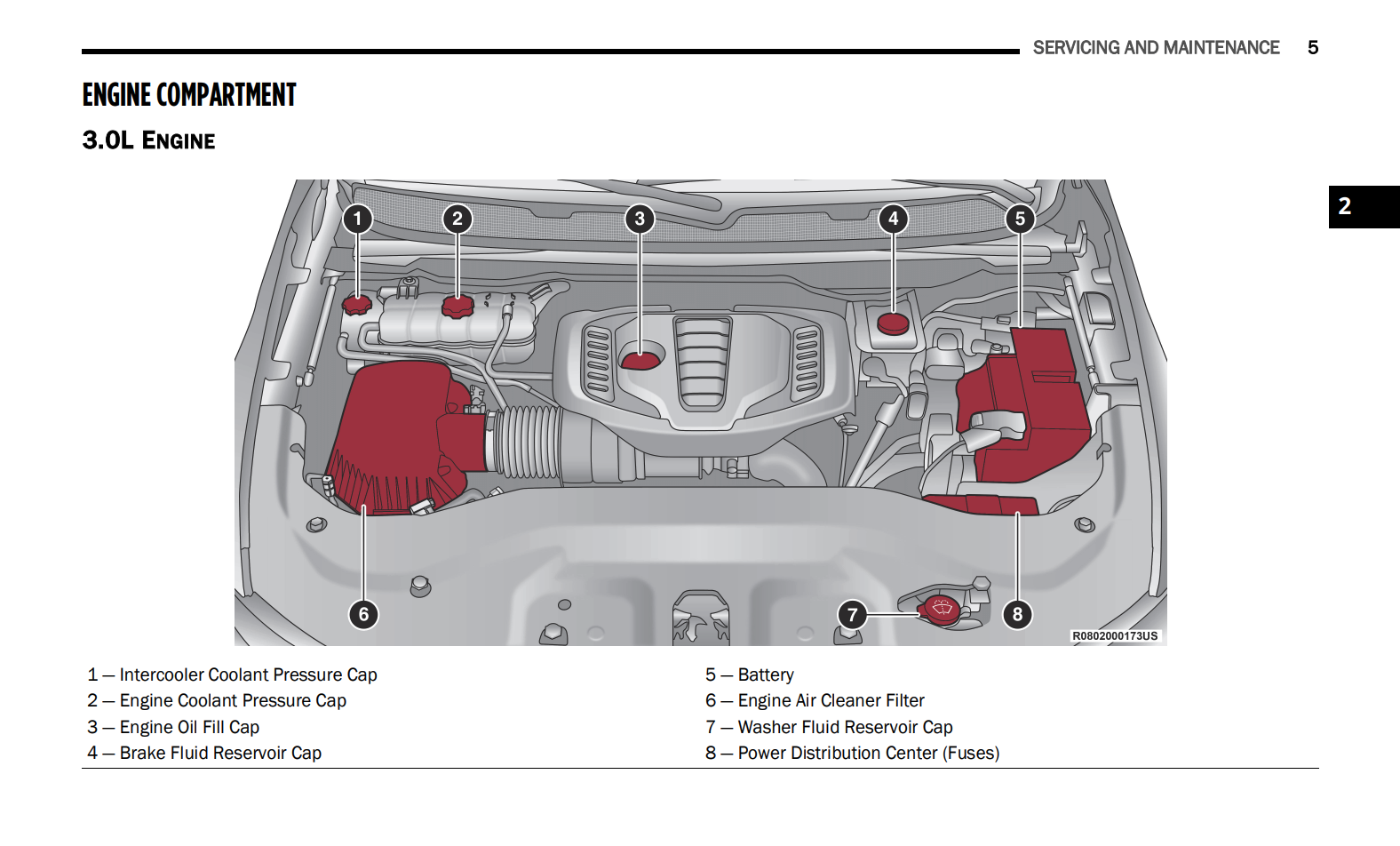 SERVICING AND MAINTENANCE 5

ENGINE COMPARTMENT

3.0L ENGINE

2

1 2 3 4 5

6 7 8

R0802000173US

1 — Intercooler Coolant Pressure Cap
2 — Engine Coolant Pressure Cap
3 — Engine Oil Fill Cap
4 — Brake Fluid Reservoir Cap

5 — Battery
6 — Engine Air Cleaner Filter
7 — Washer Fluid Reservoir Cap
8 — Power Distribution Center (Fuses)