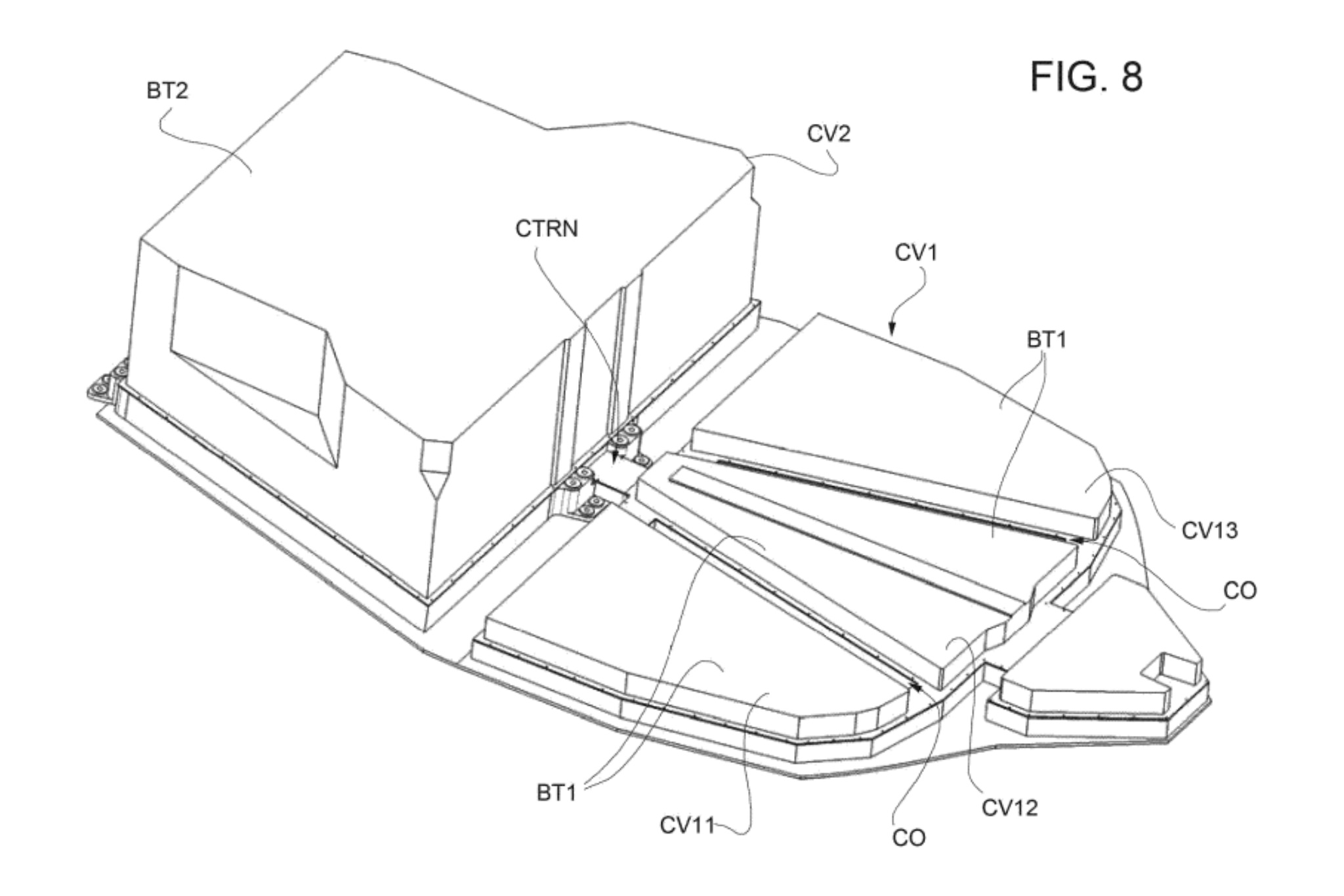 FIG. 8

BT2

CV2

CTRN

CV1

BT1

CV13

CO

BT1

CV11

CO

CV12