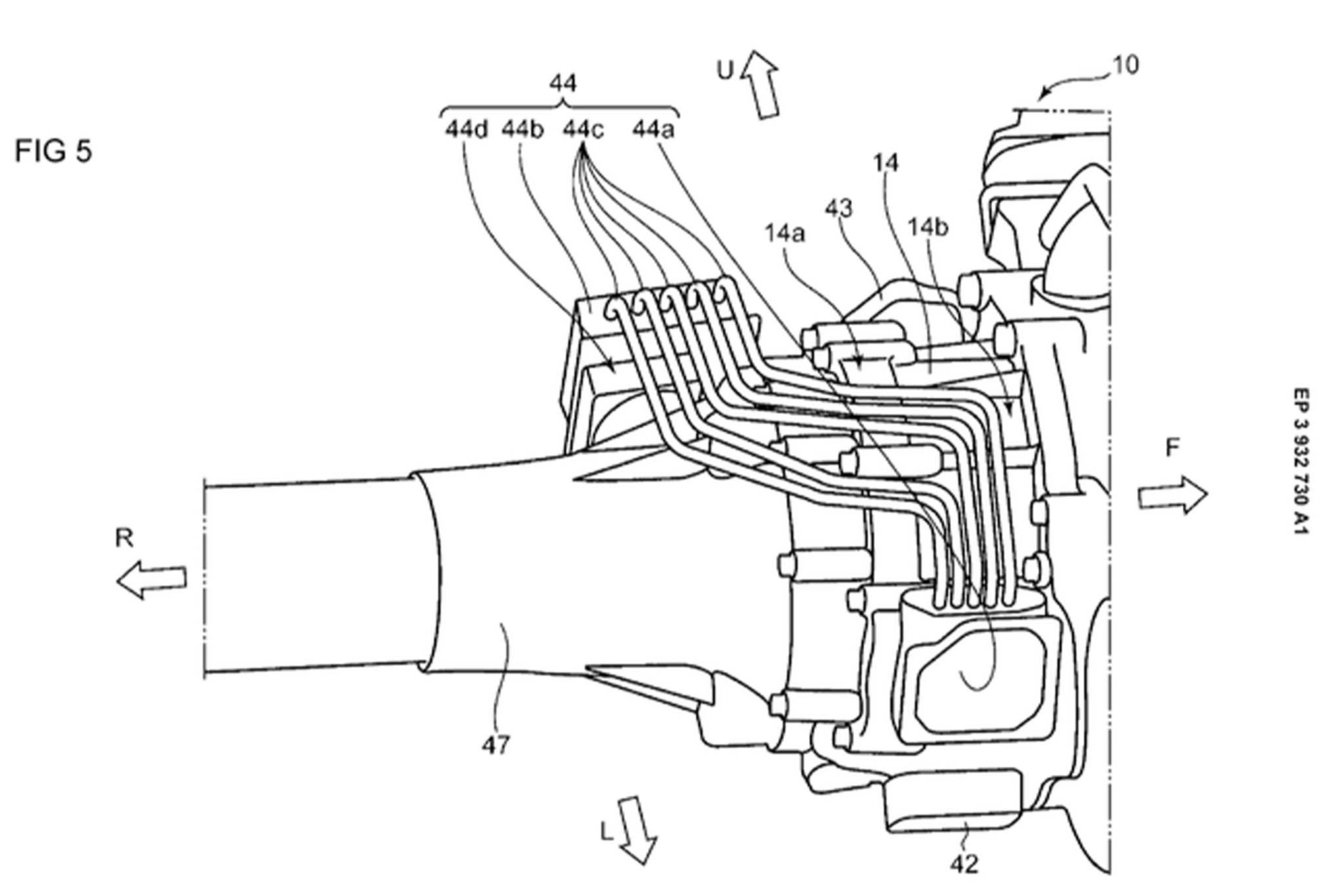 FIG 5

44

44d 44b 44c 44a

U

10

14

43

14a

14b

F

R

47

L

42

EP 3 932 730 A1