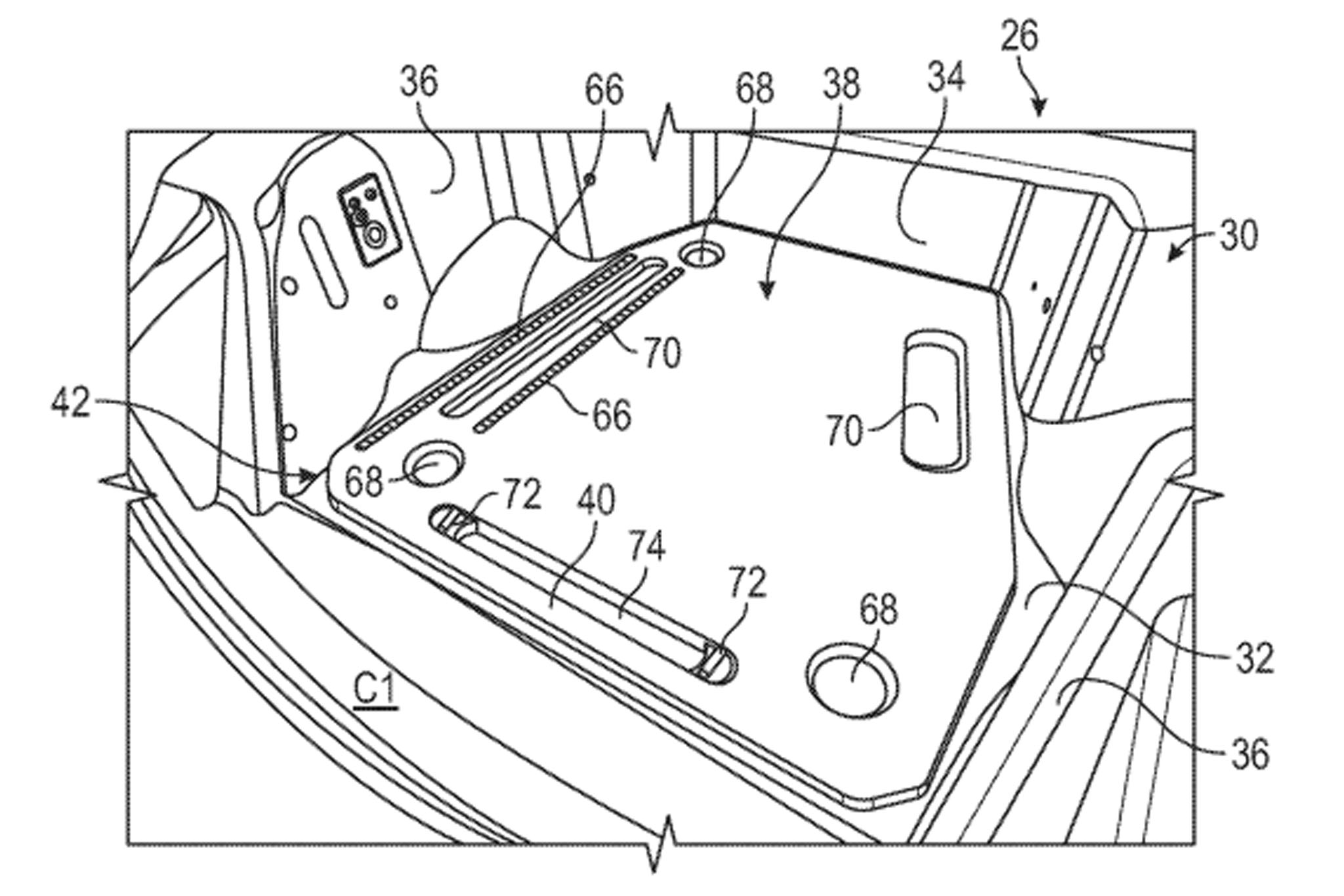 26
36
66
68
38
34
30
70
42
66
70
68
72
40
74
72
68
32
C1
36