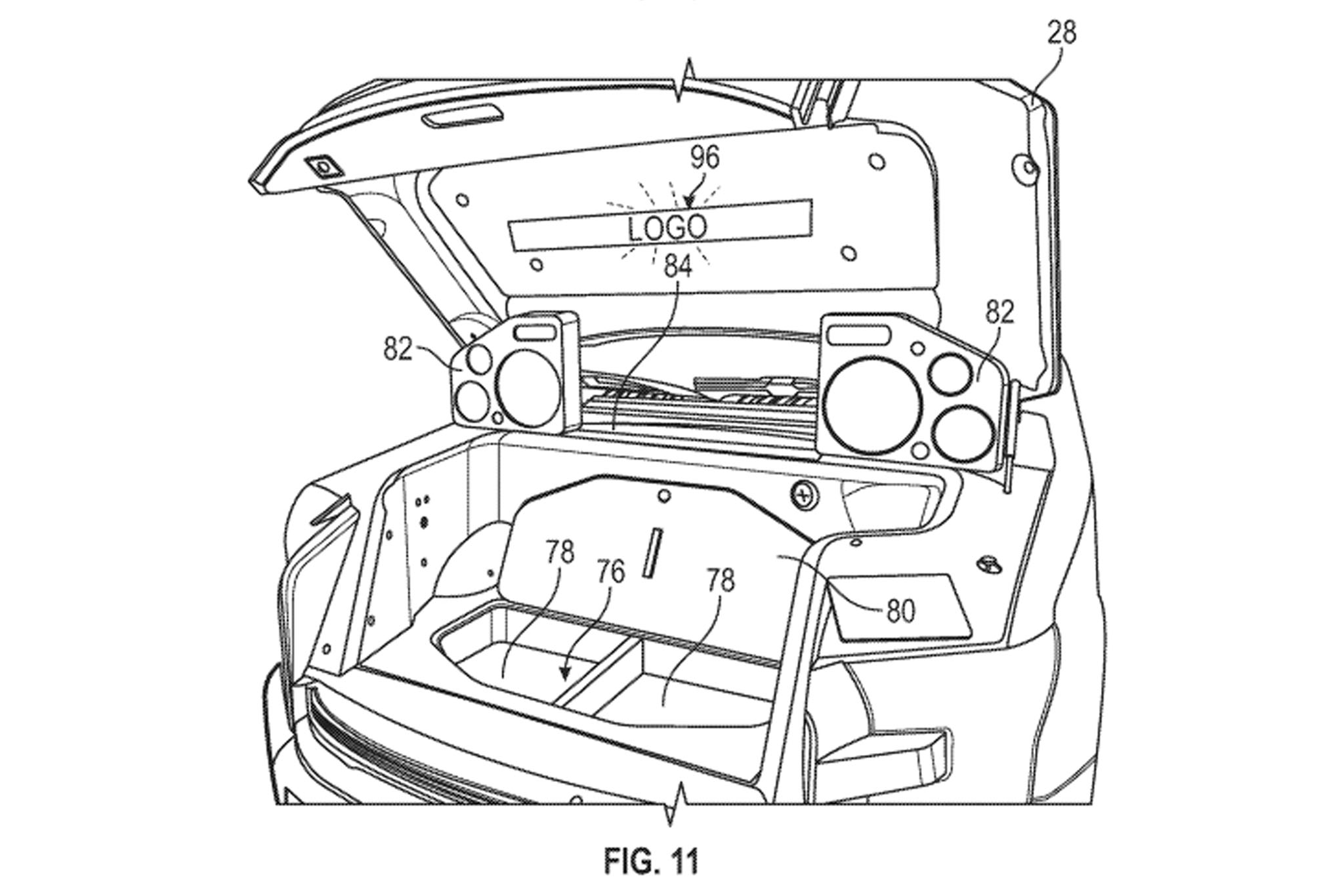 28

96

LOGO

84

82

82

78

76

78

80

FIG. 11