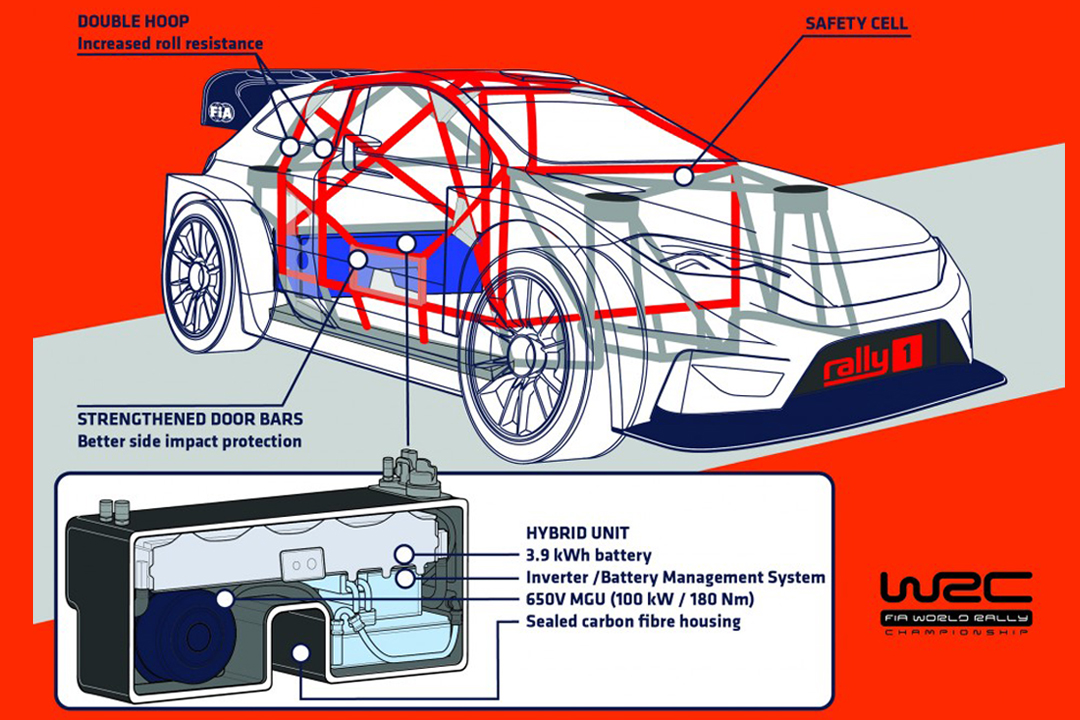 DOUBLE HOOP
Increased roll resistance

SAFETY CELL

FIA

rally 1

STRENGTHENED DOOR BARS
Better side impact protection

HYBRID UNIT
3.9 kWh battery
Inverter /Battery Management System
650V MGU (100 kW / 180 Nm)
Sealed carbon fibre housing

WRC
FIA WORLD RALLY
CHAMPIONSHIP