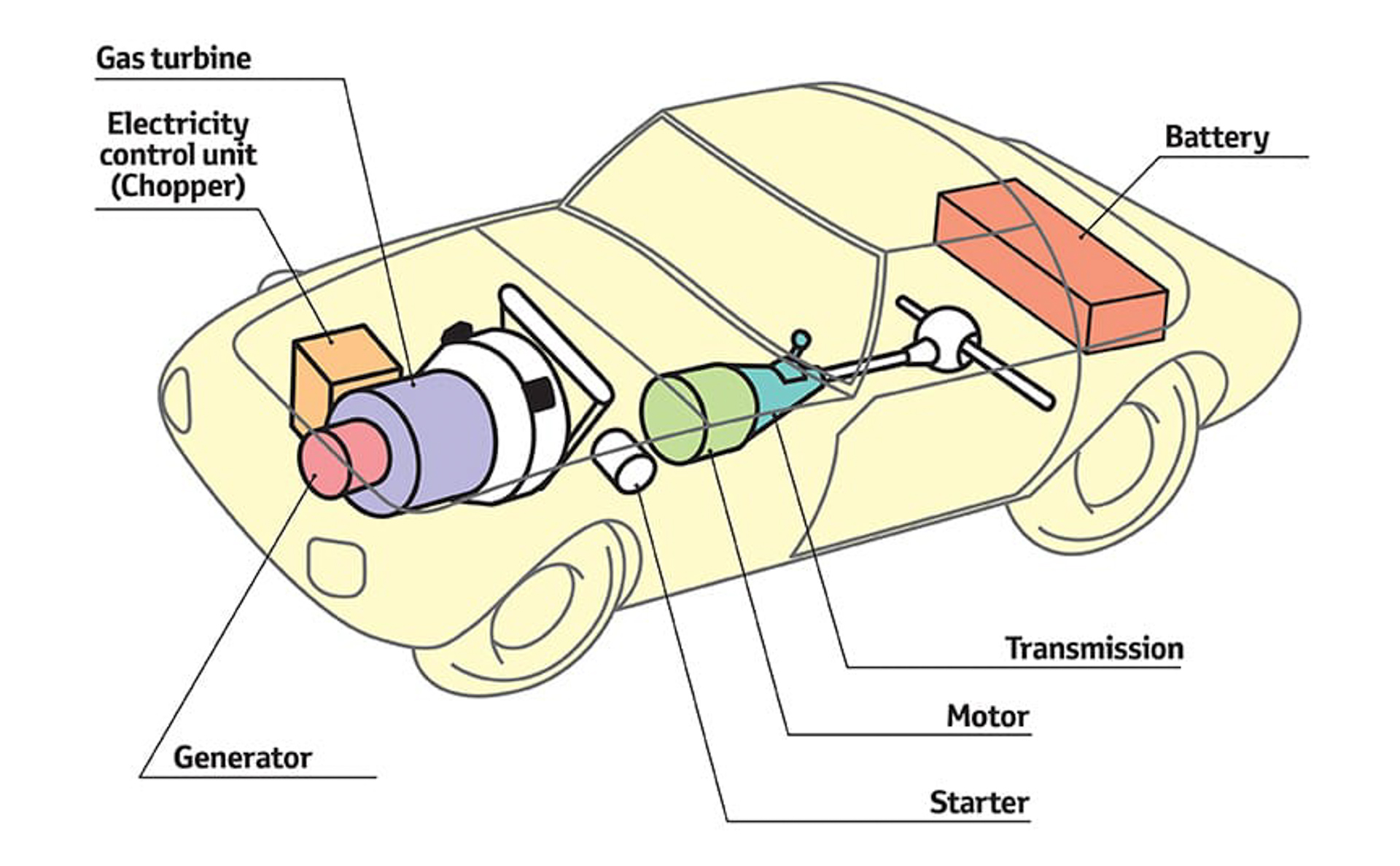 Gas turbine

Electricity control unit (Chopper)

Battery

Transmission

Motor

Generator

Starter