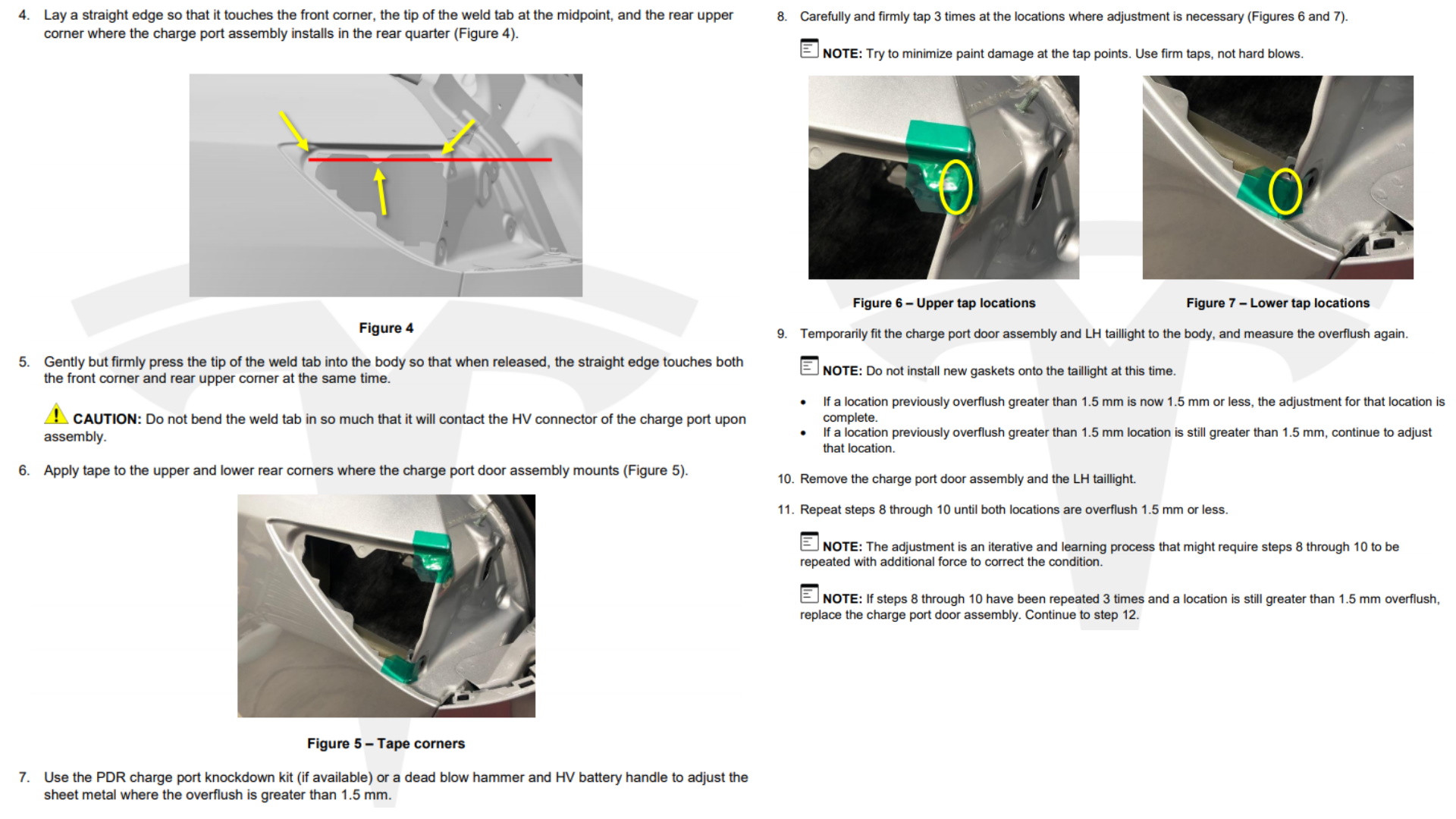 4. Lay a straight edge so that it touches the front corner, the tip of the weld tab at the midpoint, and the rear upper corner where the charge port assembly installs in the rear quarter (Figure 4).

Figure 4

5. Gently but firmly press the tip of the weld tab into the body so that when released, the straight edge touches both the front corner and rear upper corner at the same time.

CAUTION: Do not bend the weld tab in so much that it will contact the HV connector of the charge port upon assembly.

6. Apply tape to the upper and lower rear corners where the charge port door assembly mounts (Figure 5).

Figure 5 – Tape corners

7. Use the PDR charge port knockdown kit (if available) or a dead blow hammer and HV battery handle to adjust the sheet metal where the overflush is greater than 1.5 mm.

8. Carefully and firmly tap 3 times at the locations where adjustment is necessary (Figures 6 and 7).

NOTE: Try to minimize paint damage at the tap points. Use firm taps, not hard blows.

Figure 6 – Upper tap locations

Figure 7 – Lower tap locations

9. Temporarily fit the charge port door assembly and LH taillight to the body, and measure the overflush again.

NOTE: Do not install new gaskets onto the taillight at this time.

• If a location previously overflush greater than 1.5 mm is now 1.5 mm or less, the adjustment for that location is complete.
• If a location previously overflush greater than 1.5 mm location is still greater than 1.5 mm, continue to adjust that location.

10. Remove the charge port door assembly and the LH taillight.

11. Repeat steps 8 through 10 until both locations are overflush 1.5 mm or less.

NOTE: The adjustment is an iterative and learning process that might require steps 8 through 10 to be repeated with additional force to correct the condition.

NOTE: If steps 8 through 10 have been repeated 3 times and a location is still greater than 1.5 mm overflush, replace the charge port door assembly. Continue to step 12.