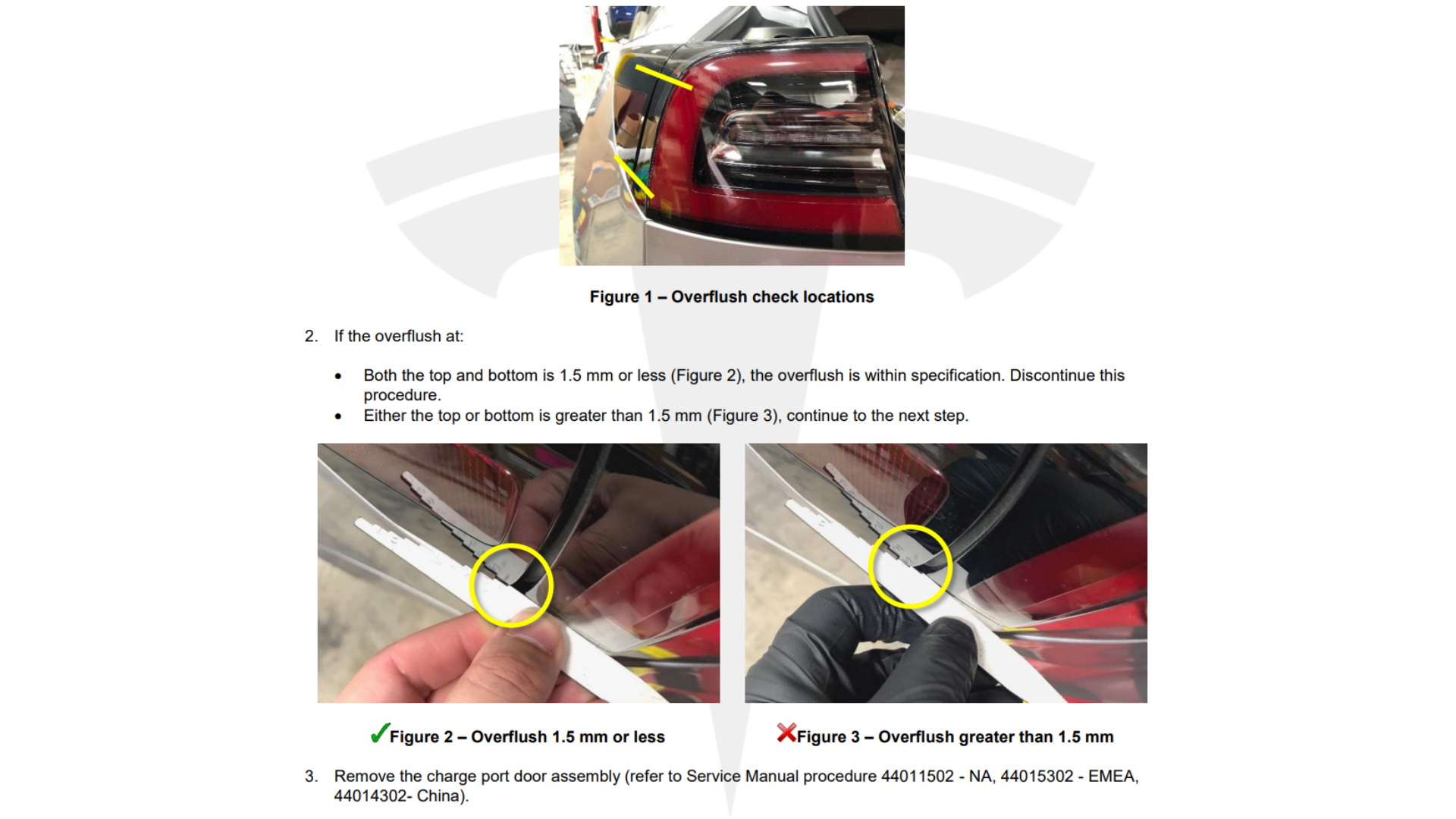 Figure 1 – Overflush check locations

2. If the overflush at:

• Both the top and bottom is 1.5 mm or less (Figure 2), the overflush is within specification. Discontinue this procedure.
• Either the top or bottom is greater than 1.5 mm (Figure 3), continue to the next step.

✓Figure 2 – Overflush 1.5 mm or less

✗Figure 3 – Overflush greater than 1.5 mm

3. Remove the charge port door assembly (refer to Service Manual procedure 44011502 - NA, 44015302 - EMEA, 44014302- China).