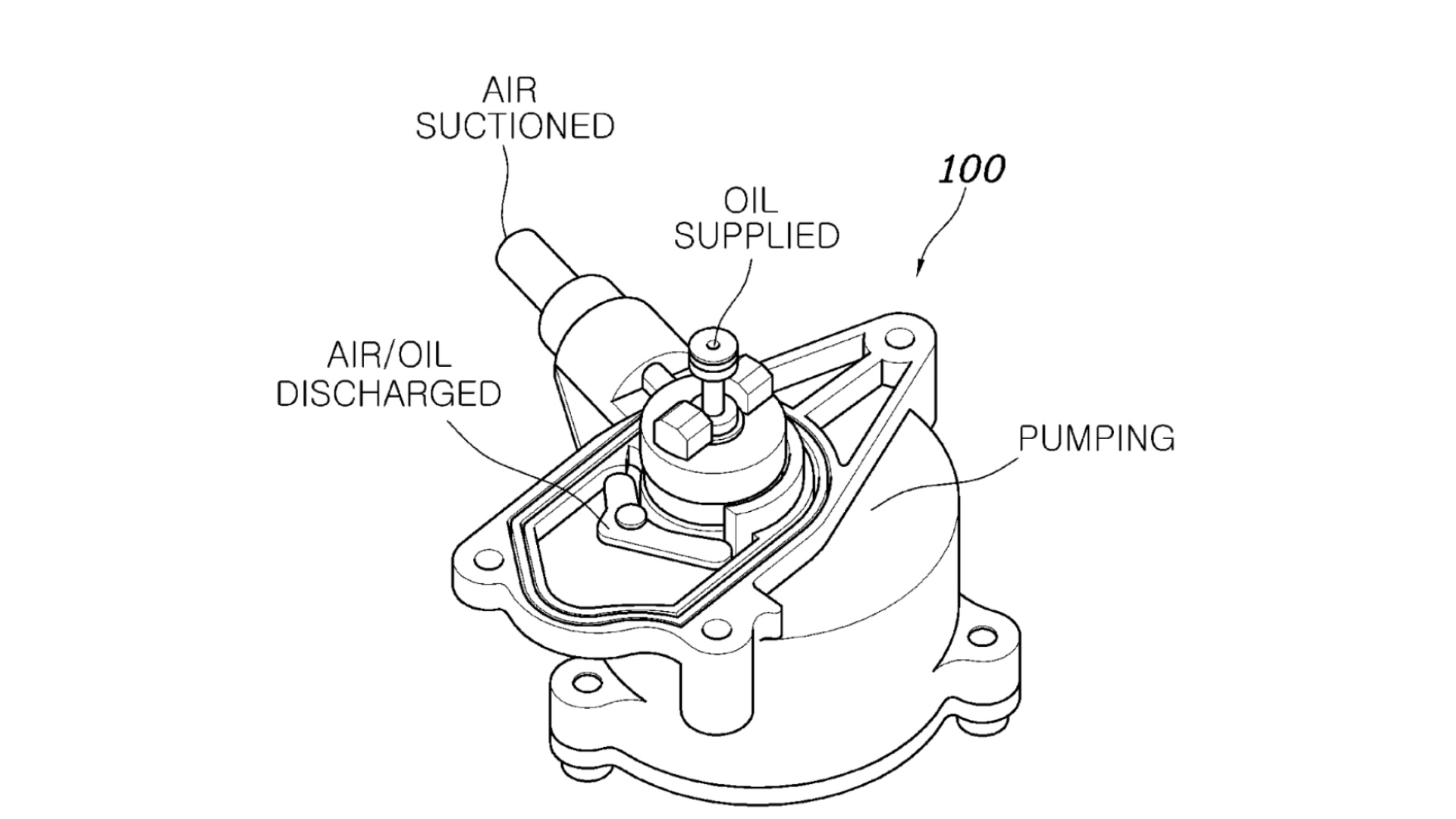 AIR SUCTIONED

100

OIL SUPPLIED

AIR/OIL DISCHARGED

PUMPING