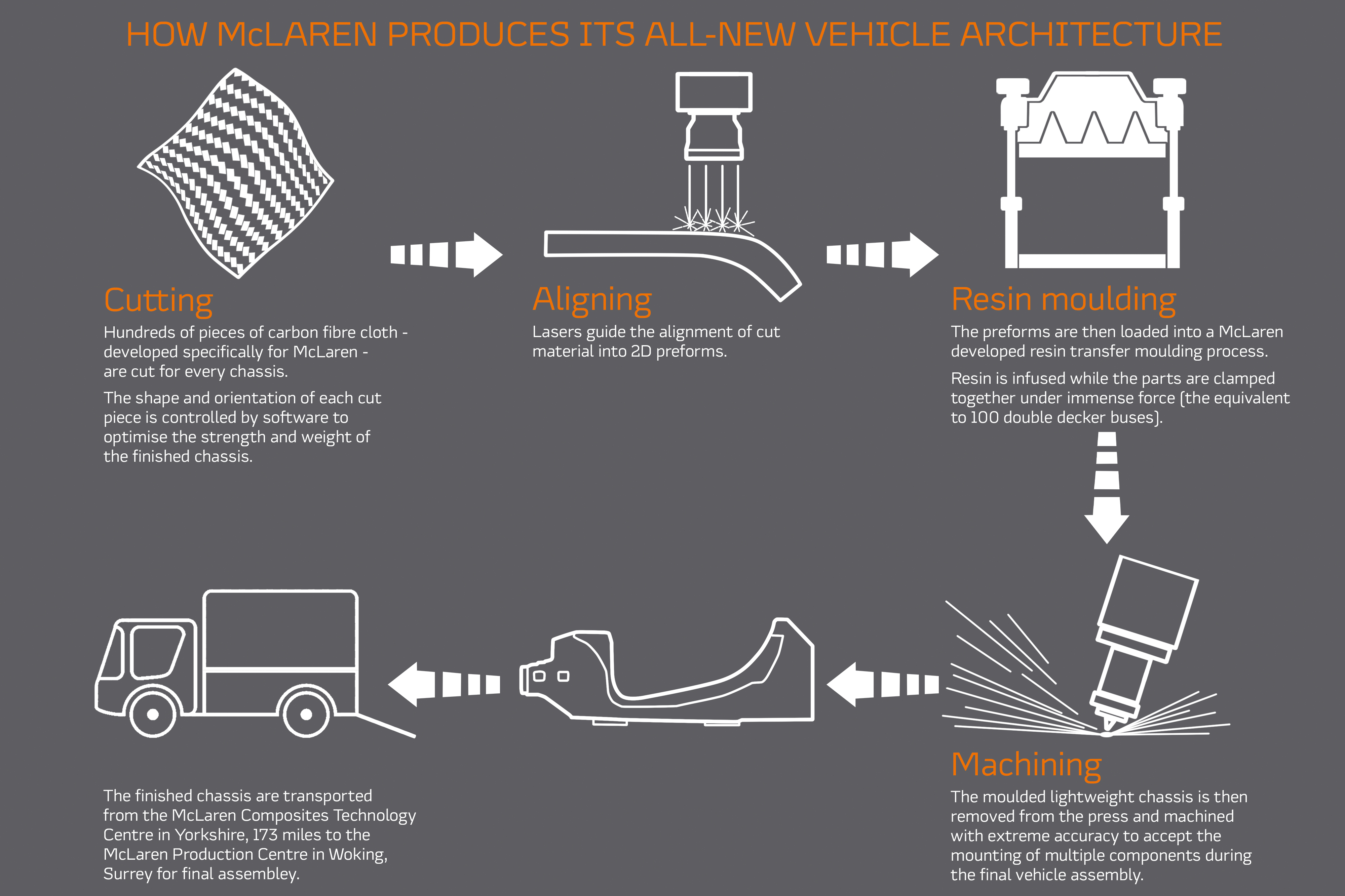 HOW McLAREN PRODUCES ITS ALL-NEW VEHICLE ARCHITECTURE

Cutting
Hundreds of pieces of carbon fibre cloth - developed specifically for McLaren - are cut for every chassis.

The shape and orientation of each cut piece is controlled by software to optimise the strength and weight of the finished chassis.

Aligning
Lasers guide the alignment of cut material into 2D preforms.

Resin moulding
The preforms are then loaded into a McLaren developed resin transfer moulding process.

Resin is infused while the parts are clamped together under immense force (the equivalent to 100 double decker buses).

Machining
The moulded lightweight chassis is then removed from the press and machined with extreme accuracy to accept the mounting of multiple components during the final vehicle assembly.

The finished chassis are transported from the McLaren Composites Technology Centre in Yorkshire, 173 miles to the McLaren Production Centre in Woking, Surrey for final assembley.