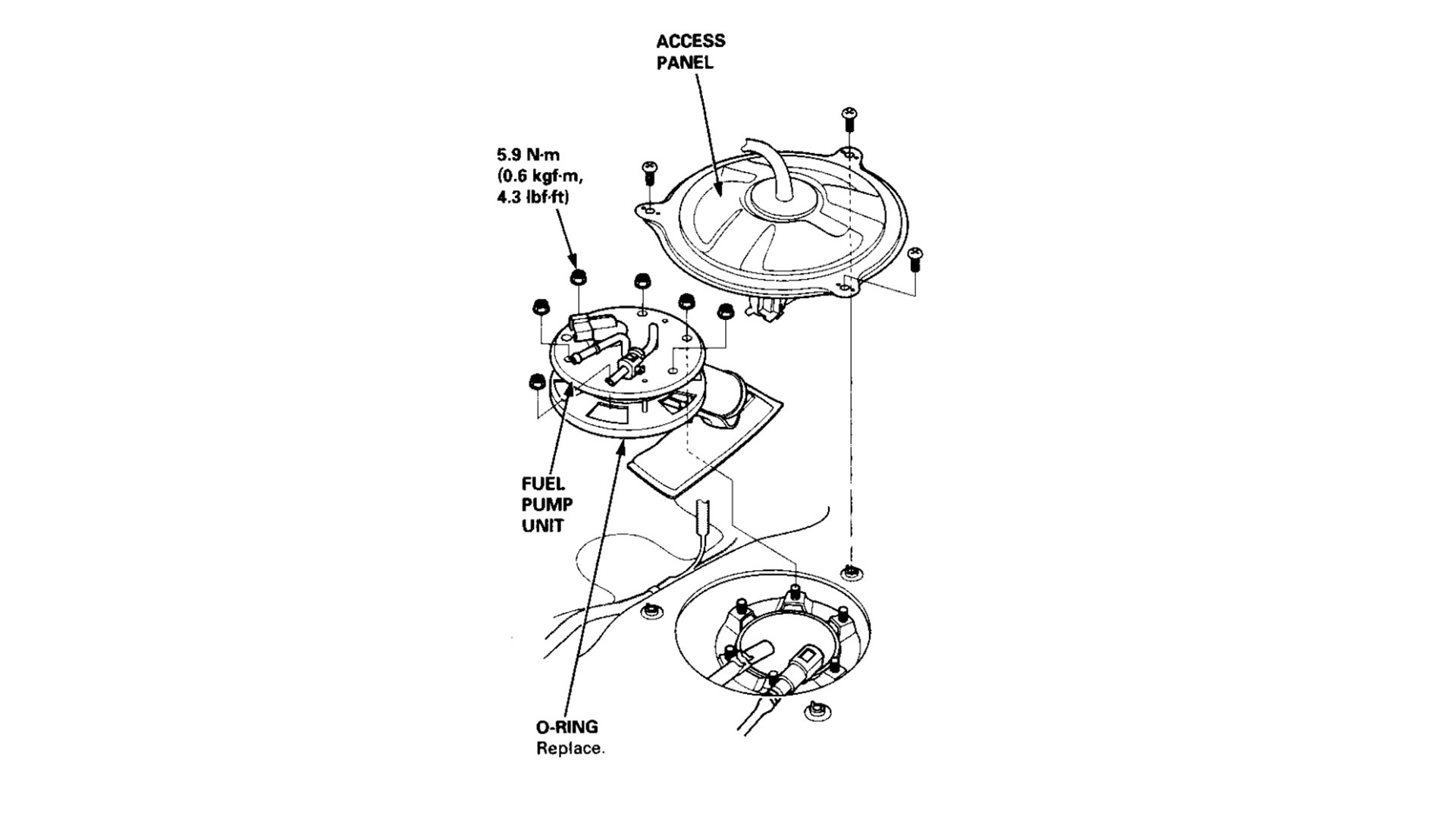 ACCESS PANEL

5.9 N·m (0.6 kgf·m, 4.3 lbf·ft)

FUEL PUMP UNIT

O-RING Replace.