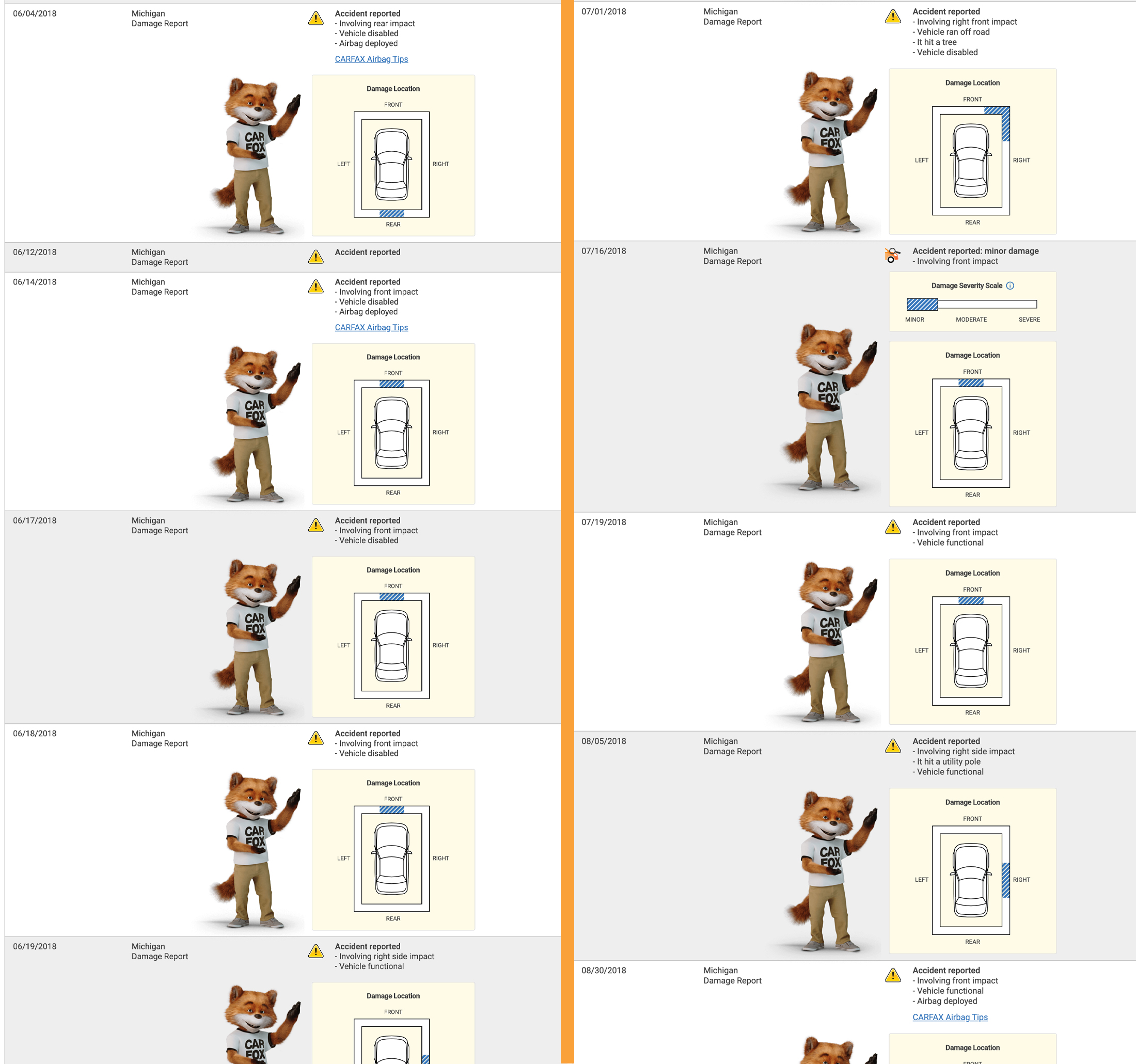 06/04/2018 Michigan Damage Report

Accident reported
- Involving rear impact
- Vehicle disabled
- Airbag deployed
CARFAX Airbag Tips

CAR FOX

Damage Location
FRONT
LEFT
RIGHT
REAR

06/12/2018 Michigan Damage Report

Accident reported

06/14/2018 Michigan Damage Report

Accident reported
- Involving front impact
- Vehicle disabled
- Airbag deployed
CARFAX Airbag Tips

CAR FOX

Damage Location
FRONT
LEFT
RIGHT
REAR

06/17/2018 Michigan Damage Report

Accident reported
- Involving front impact
- Vehicle disabled

CAR FOX

Damage Location
FRONT
LEFT
RIGHT
REAR

06/18/2018 Michigan Damage Report

Accident reported
- Involving front impact
- Vehicle disabled

CAR FOX

Damage Location
FRONT
LEFT
RIGHT
REAR

06/19/2018 Michigan Damage Report

Accident reported
- Involving right side impact
- Vehicle functional

CAR FOX

Damage Location
FRONT

07/01/2018 Michigan Damage Report

Accident reported
- Involving right front impact
- Vehicle ran off road
- It hit a tree
- Vehicle disabled

CAR FOX

Damage Location
FRONT
LEFT
RIGHT
REAR

07/16/2018 Michigan Damage Report

Accident reported: minor damage
- Involving front impact

Damage Severity Scale
MINOR
MODERATE
SEVERE

CAR FOX

Damage Location
FRONT
LEFT
RIGHT
REAR

07/19/2018 Michigan Damage Report

Accident reported
- Involving front impact
- Vehicle functional

CAR FOX

Damage Location
FRONT
LEFT
RIGHT
REAR

08/05/2018 Michigan Damage Report

Accident reported
- Involving right side impact
- It hit a utility pole
- Vehicle functional

CAR FOX

Damage Location
FRONT
LEFT
RIGHT
REAR

08/30/2018 Michigan Damage Report

Accident reported
- Involving front impact
- Vehicle functional
- Airbag deployed
CARFAX Airbag Tips

Damage Location
FRONT