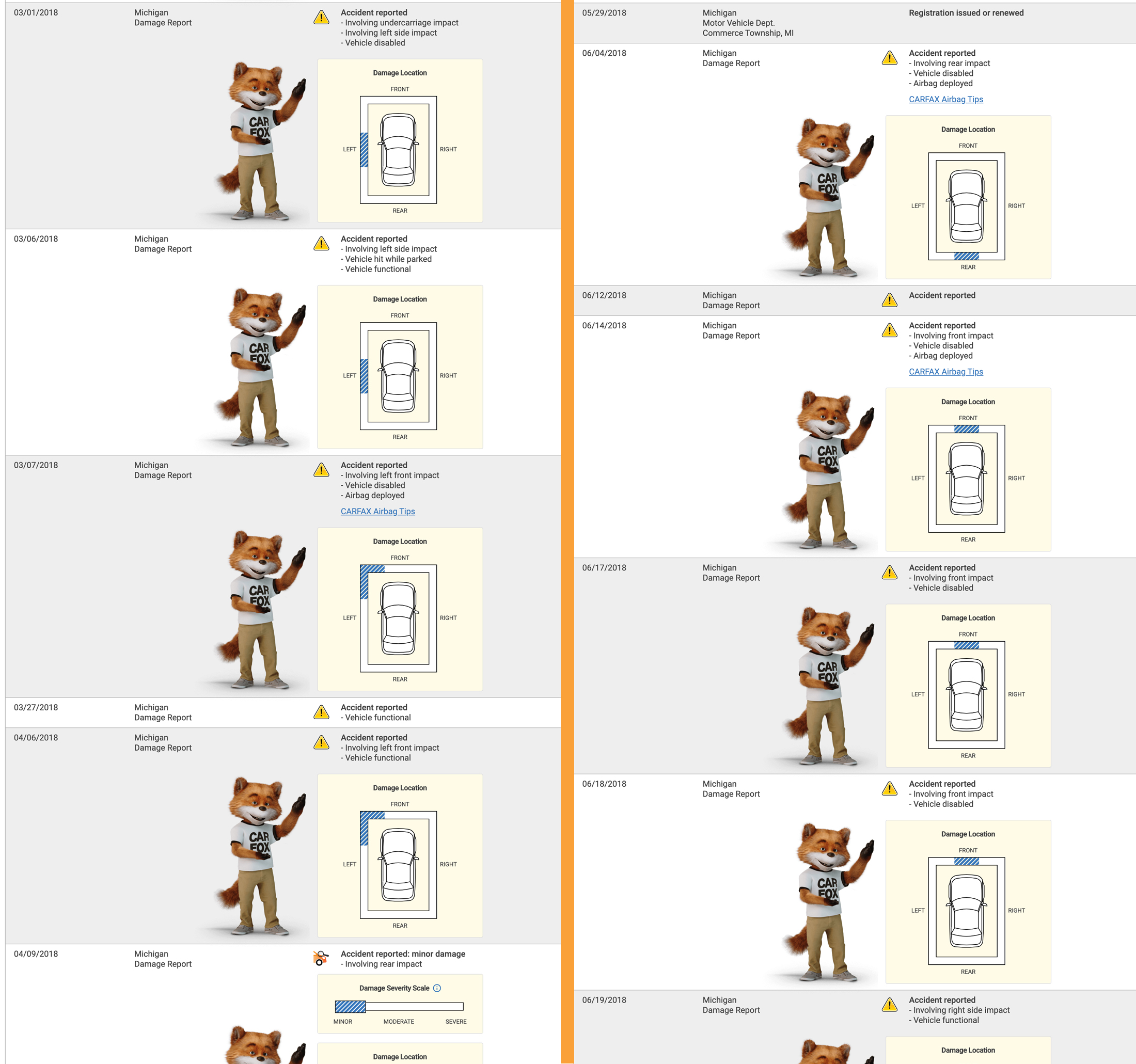 03/01/2018
Michigan
Damage Report
Accident reported
- Involving undercarriage impact
- Involving left side impact
- Vehicle disabled

CAR FOX

Damage Location
FRONT
LEFT
RIGHT
REAR

03/06/2018
Michigan
Damage Report
Accident reported
- Involving left side impact
- Vehicle hit while parked
- Vehicle functional

CAR FOX

Damage Location
FRONT
LEFT
RIGHT
REAR

03/07/2018
Michigan
Damage Report
Accident reported
- Involving left front impact
- Vehicle disabled
- Airbag deployed
CARFAX Airbag Tips

CAR FOX

Damage Location
FRONT
LEFT
RIGHT
REAR

03/27/2018
Michigan
Damage Report
Accident reported
- Vehicle functional

04/06/2018
Michigan
Damage Report
Accident reported
- Involving left front impact
- Vehicle functional

CAR FOX

Damage Location
FRONT
LEFT
RIGHT
REAR

04/09/2018
Michigan
Damage Report
Accident reported: minor damage
- Involving rear impact

Damage Severity Scale
MINOR
MODERATE
SEVERE

Damage Location

05/29/2018
Michigan
Motor Vehicle Dept.
Commerce Township, MI
Registration issued or renewed

06/04/2018
Michigan
Damage Report
Accident reported
- Involving rear impact
- Vehicle disabled
- Airbag deployed
CARFAX Airbag Tips

CAR FOX

Damage Location
FRONT
LEFT
RIGHT
REAR

06/12/2018
Michigan
Damage Report
Accident reported

06/14/2018
Michigan
Damage Report
Accident reported
- Involving front impact
- Vehicle disabled
- Airbag deployed
CARFAX Airbag Tips

CAR FOX

Damage Location
FRONT
LEFT
RIGHT
REAR

06/17/2018
Michigan
Damage Report
Accident reported
- Involving front impact
- Vehicle disabled

CAR FOX

Damage Location
FRONT
LEFT
RIGHT
REAR

06/18/2018
Michigan
Damage Report
Accident reported
- Involving front impact
- Vehicle disabled

CAR FOX

Damage Location
FRONT
LEFT
RIGHT
REAR

06/19/2018
Michigan
Damage Report
Accident reported
- Involving right side impact
- Vehicle functional

Damage Location