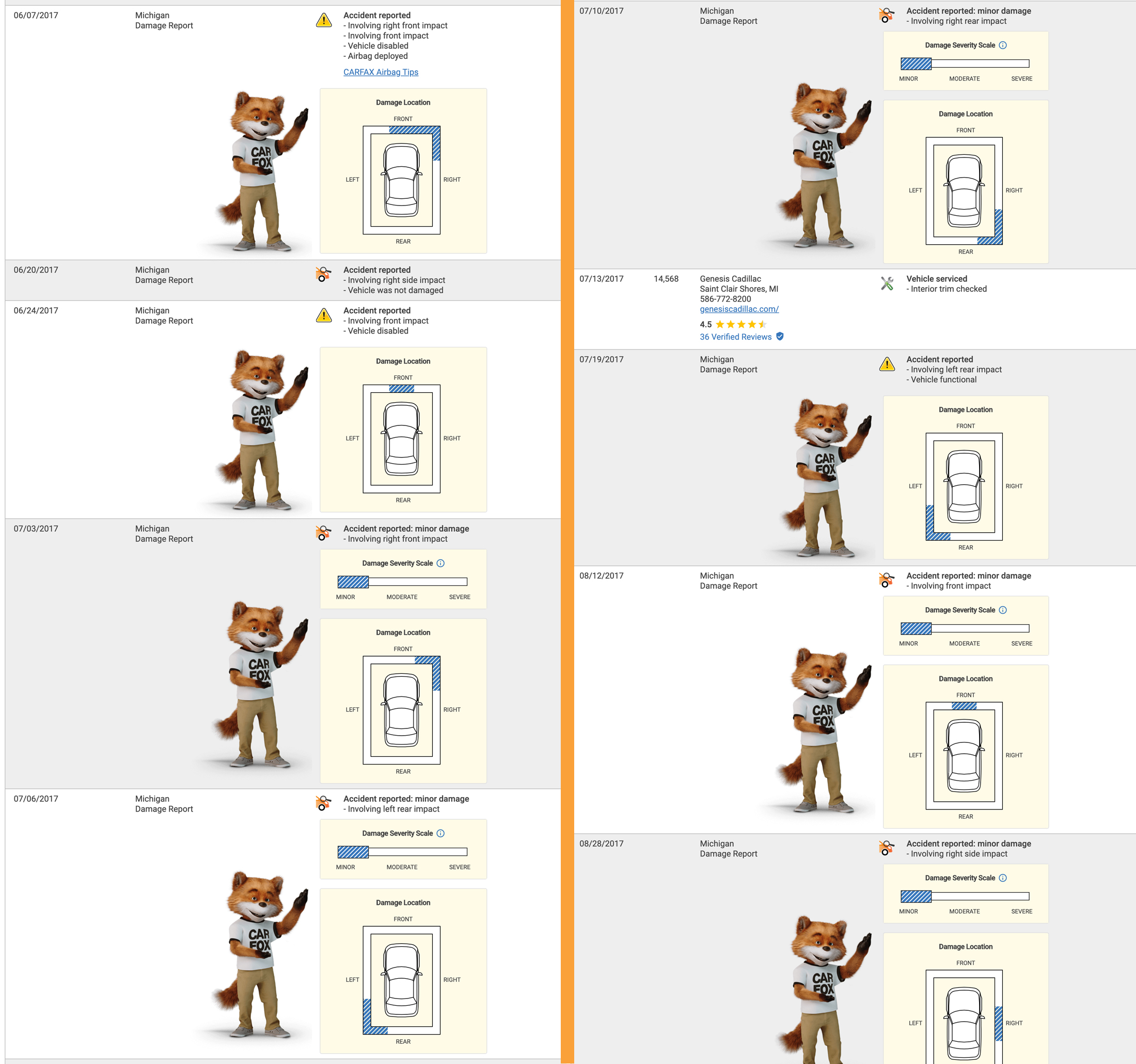 06/07/2017
Michigan
Damage Report

Accident reported
- Involving right front impact
- Involving front impact
- Vehicle disabled
- Airbag deployed
CARFAX Airbag Tips

CAR FOX

Damage Location
FRONT
LEFT
RIGHT
REAR

06/20/2017
Michigan
Damage Report

Accident reported
- Involving right side impact
- Vehicle was not damaged

06/24/2017
Michigan
Damage Report

Accident reported
- Involving front impact
- Vehicle disabled

CAR FOX

Damage Location
FRONT
LEFT
RIGHT
REAR

07/03/2017
Michigan
Damage Report

Accident reported: minor damage
- Involving right front impact

Damage Severity Scale
MINOR
MODERATE
SEVERE

CAR FOX

Damage Location
FRONT
LEFT
RIGHT
REAR

07/06/2017
Michigan
Damage Report

Accident reported: minor damage
- Involving left rear impact

Damage Severity Scale
MINOR
MODERATE
SEVERE

CAR FOX

Damage Location
FRONT
LEFT
RIGHT
REAR

07/10/2017
Michigan
Damage Report

Accident reported: minor damage
- Involving right rear impact

Damage Severity Scale
MINOR
MODERATE
SEVERE

CAR FOX

Damage Location
FRONT
LEFT
RIGHT
REAR

07/13/2017
14,568
Genesis Cadillac
Saint Clair Shores, MI
586-772-8200
genesiscadillac.com/
4.5
36 Verified Reviews

Vehicle serviced
- Interior trim checked

07/19/2017
Michigan
Damage Report

Accident reported
- Involving left rear impact
- Vehicle functional

CAR FOX

Damage Location
FRONT
LEFT
RIGHT
REAR

08/12/2017
Michigan
Damage Report

Accident reported: minor damage
- Involving front impact

Damage Severity Scale
MINOR
MODERATE
SEVERE

CAR FOX

Damage Location
FRONT
LEFT
RIGHT
REAR

08/28/2017
Michigan
Damage Report

Accident reported: minor damage
- Involving right side impact

Damage Severity Scale
MINOR
MODERATE
SEVERE

CAR FOX

Damage Location
FRONT
LEFT
RIGHT