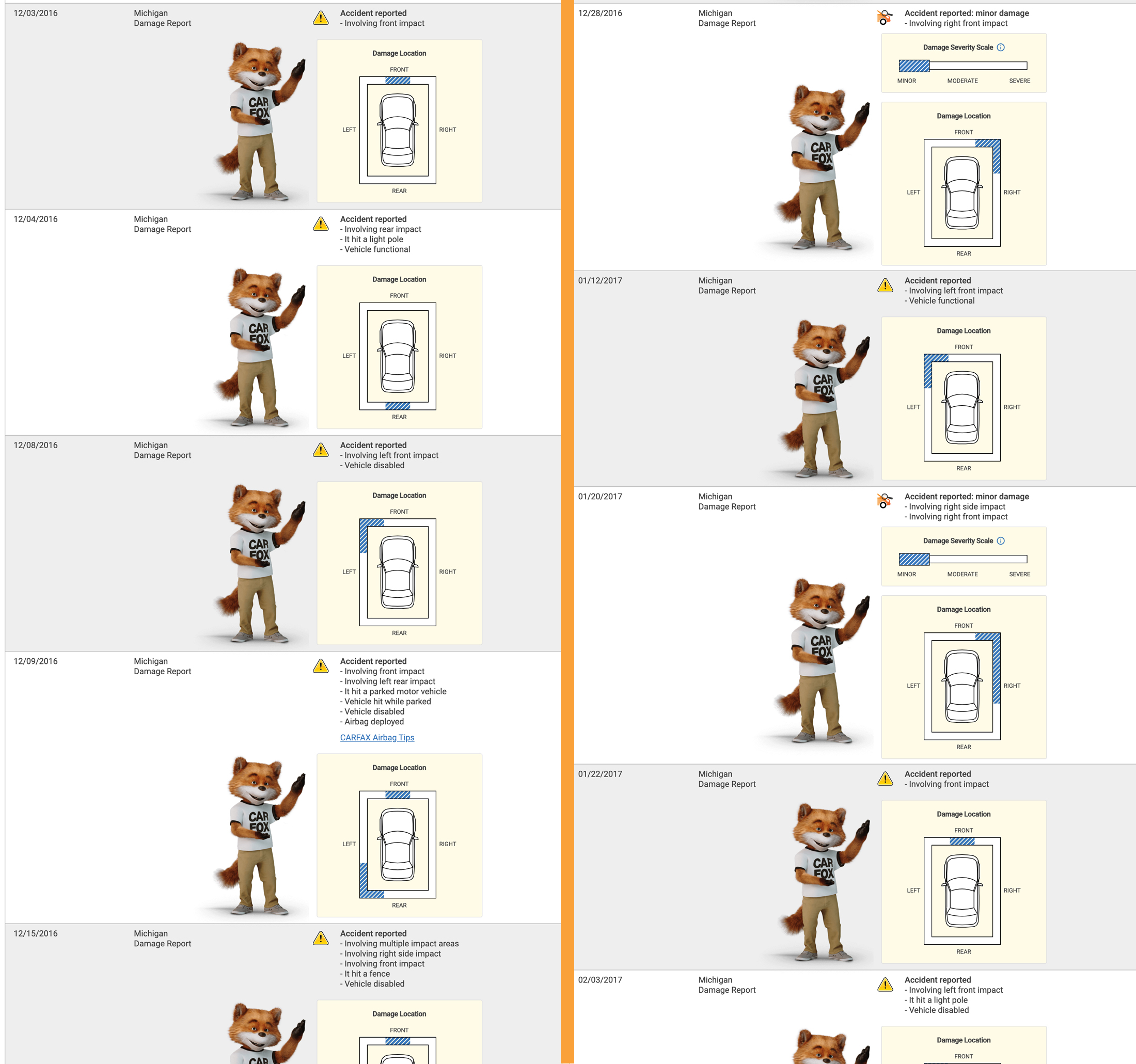 12/03/2016 Michigan Damage Report

Accident reported
- Involving front impact

CAR FOX

Damage Location
FRONT
LEFT
RIGHT
REAR

12/04/2016 Michigan Damage Report

Accident reported
- Involving rear impact
- It hit a light pole
- Vehicle functional

CAR FOX

Damage Location
FRONT
LEFT
RIGHT
REAR

12/08/2016 Michigan Damage Report

Accident reported
- Involving left front impact
- Vehicle disabled

CAR FOX

Damage Location
FRONT
LEFT
RIGHT
REAR

12/09/2016 Michigan Damage Report

Accident reported
- Involving front impact
- Involving left rear impact
- It hit a parked motor vehicle
- Vehicle hit while parked
- Vehicle disabled
- Airbag deployed
CARFAX Airbag Tips

CAR FOX

Damage Location
FRONT
LEFT
RIGHT
REAR

12/15/2016 Michigan Damage Report

Accident reported
- Involving multiple impact areas
- Involving right side impact
- Involving front impact
- It hit a fence
- Vehicle disabled

CAR

Damage Location
FRONT

12/28/2016 Michigan Damage Report

Accident reported: minor damage
- Involving right front impact

Damage Severity Scale
MINOR MODERATE SEVERE

CAR FOX

Damage Location
FRONT
LEFT
RIGHT
REAR

01/12/2017 Michigan Damage Report

Accident reported
- Involving left front impact
- Vehicle functional

CAR FOX

Damage Location
FRONT
LEFT
RIGHT
REAR

01/20/2017 Michigan Damage Report

Accident reported: minor damage
- Involving right side impact
- Involving right front impact

Damage Severity Scale
MINOR MODERATE SEVERE

CAR FOX

Damage Location
FRONT
LEFT
RIGHT
REAR

01/22/2017 Michigan Damage Report

Accident reported
- Involving front impact

CAR FOX

Damage Location
FRONT
LEFT
RIGHT
REAR

02/03/2017 Michigan Damage Report

Accident reported
- Involving left front impact
- It hit a light pole
- Vehicle disabled

Damage Location
FRONT