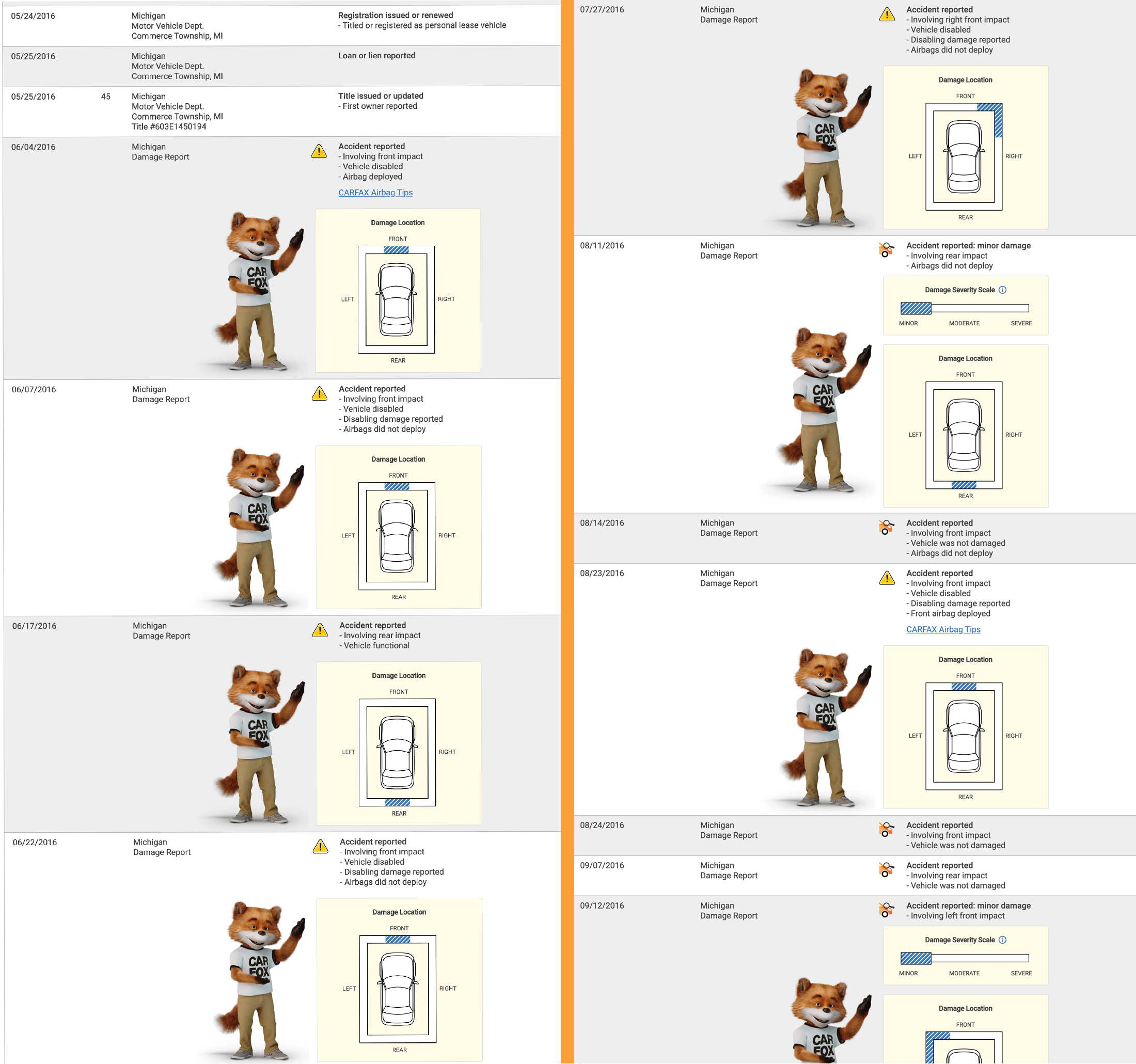 05/24/2016 Michigan Motor Vehicle Dept. Commerce Township, MI Registration issued or renewed
- Titled or registered as personal lease vehicle

05/25/2016 Michigan Motor Vehicle Dept. Commerce Township, MI Loan or lien reported

05/25/2016 45 Michigan Motor Vehicle Dept. Commerce Township, MI Title #603E1450194 Title issued or updated
- First owner reported

06/04/2016 Michigan Damage Report Accident reported
- Involving front impact
- Vehicle disabled
- Airbag deployed
CARFAX Airbag Tips

CAR FOX

Damage Location
FRONT
LEFT RIGHT
REAR

06/07/2016 Michigan Damage Report Accident reported
- Involving front impact
- Vehicle disabled
- Disabling damage reported
- Airbags did not deploy

CAR FOX

Damage Location
FRONT
LEFT RIGHT
REAR

06/17/2016 Michigan Damage Report Accident reported
- Involving rear impact
- Vehicle functional

CAR FOX

Damage Location
FRONT
LEFT RIGHT
REAR

06/22/2016 Michigan Damage Report Accident reported
- Involving front impact
- Vehicle disabled
- Disabling damage reported
- Airbags did not deploy

CAR FOX

Damage Location
FRONT
LEFT RIGHT
REAR

07/27/2016 Michigan Damage Report Accident reported
- Involving right front impact
- Vehicle disabled
- Disabling damage reported
- Airbags did not deploy

CAR FOX

Damage Location
FRONT
LEFT RIGHT
REAR

08/11/2016 Michigan Damage Report Accident reported: minor damage
- Involving rear impact
- Airbags did not deploy

Damage Severity Scale
MINOR MODERATE SEVERE

CAR FOX

Damage Location
FRONT
LEFT RIGHT
REAR

08/14/2016 Michigan Damage Report Accident reported
- Involving front impact
- Vehicle was not damaged
- Airbags did not deploy

08/23/2016 Michigan Damage Report Accident reported
- Involving front impact
- Vehicle disabled
- Disabling damage reported
- Front airbag deployed
CARFAX Airbag Tips

CAR FOX

Damage Location
FRONT
LEFT RIGHT
REAR

08/24/2016 Michigan Damage Report Accident reported
- Involving front impact
- Vehicle was not damaged

09/07/2016 Michigan Damage Report Accident reported
- Involving rear impact
- Vehicle was not damaged

09/12/2016 Michigan Damage Report Accident reported: minor damage
- Involving left front impact

Damage Severity Scale
MINOR MODERATE SEVERE

CAR FOX

Damage Location
FRONT