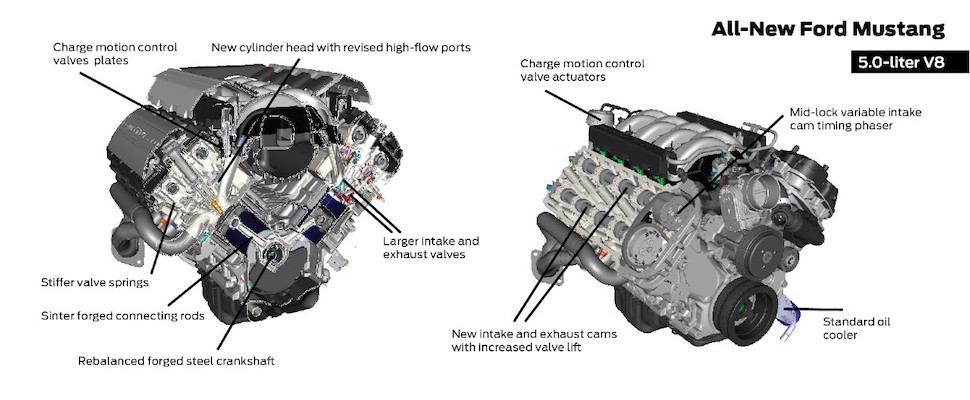 All-New Ford Mustang

5.0-liter V8

Charge motion control valves plates

New cylinder head with revised high-flow ports

Larger intake and exhaust valves

Stiffer valve springs

Sinter forged connecting rods

Rebalanced forged steel crankshaft

Charge motion control valve actuators

Mid-lock variable intake cam timing phaser

Standard oil cooler

New intake and exhaust cams with increased valve lift