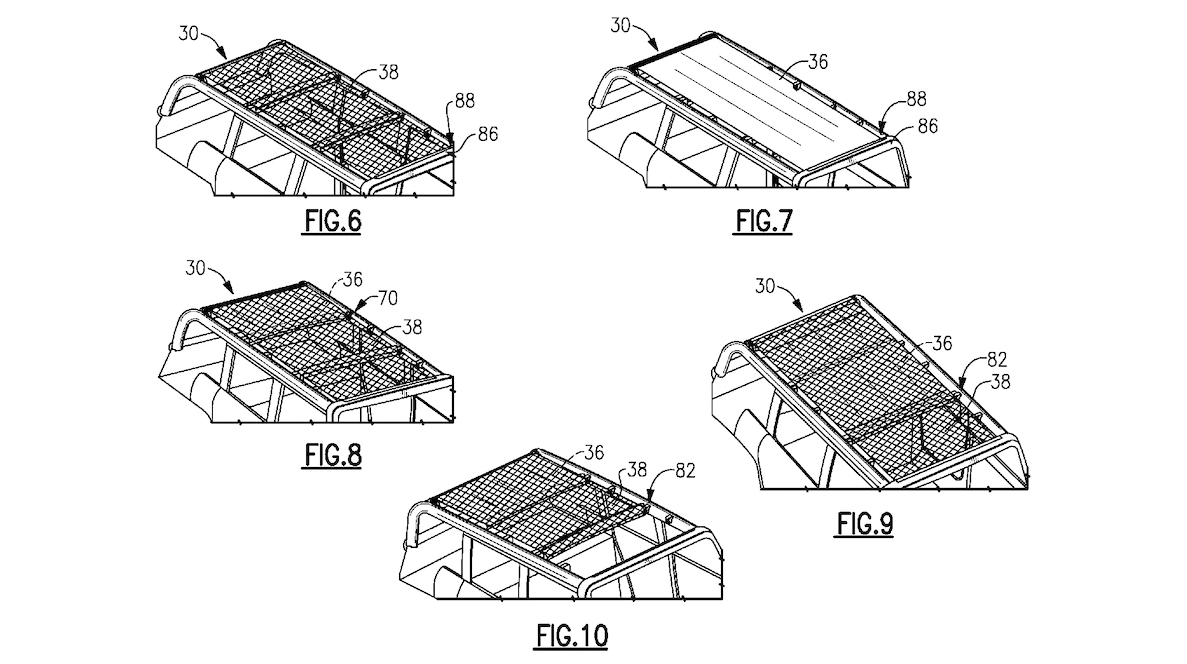 30
38
88
86
FIG.6

30
36
88
86
FIG.7

30
36
70
38
FIG.8

30
36
82
38
FIG.9

36
38
82
FIG.10