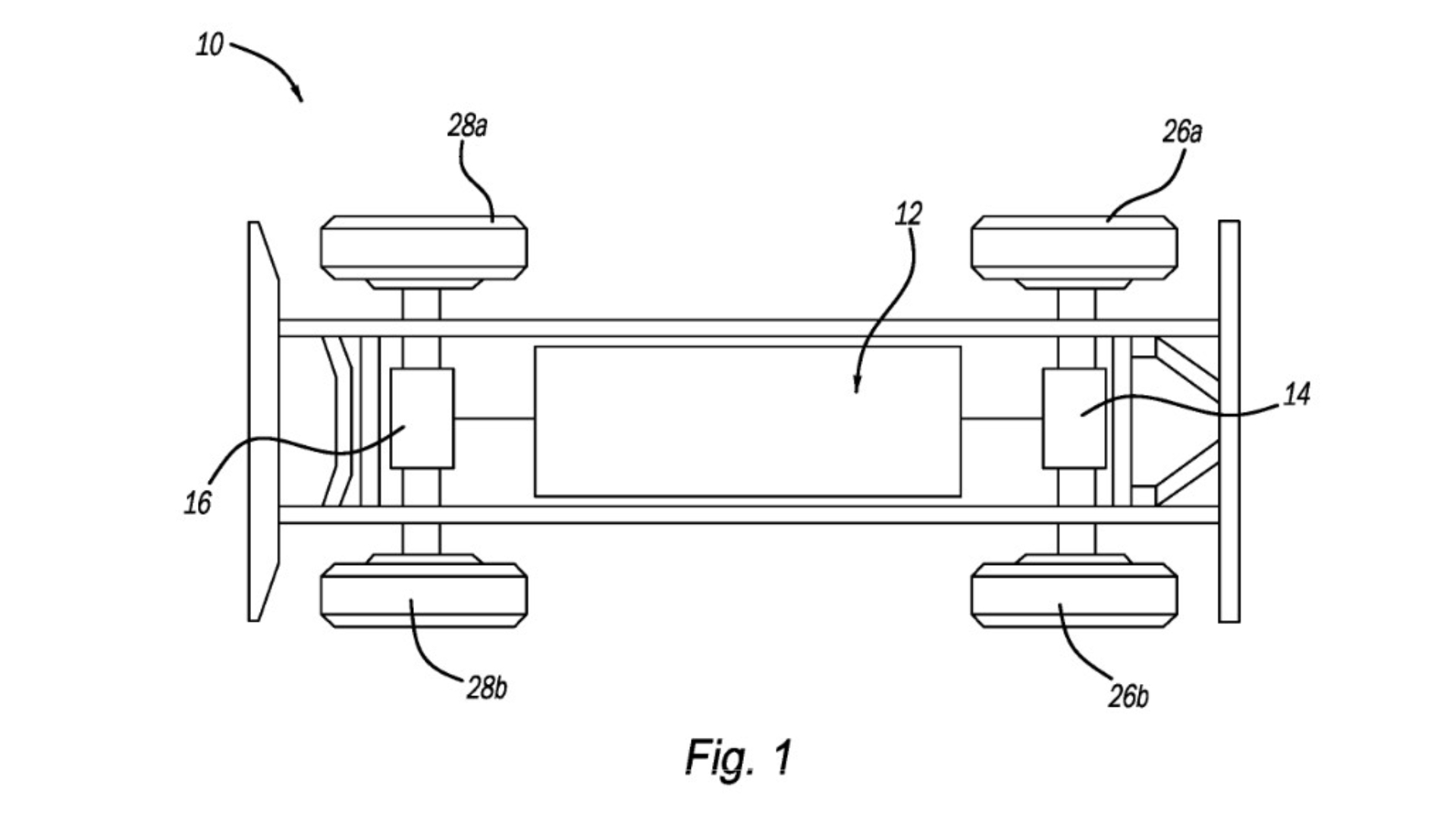 10

28a

26a

12

14

16

28b

26b

Fig. 1