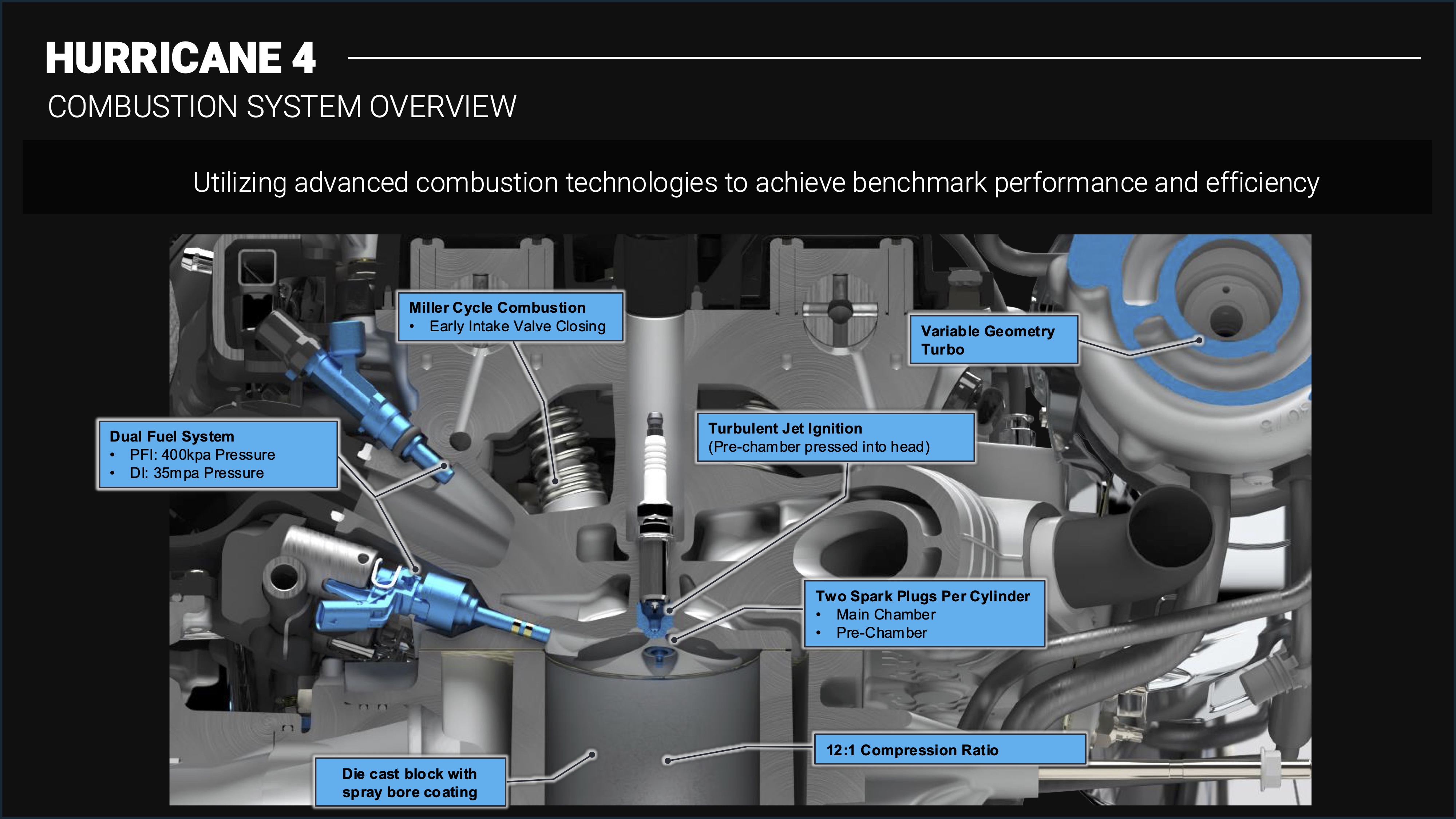 HURRICANE 4
COMBUSTION SYSTEM OVERVIEW

Utilizing advanced combustion technologies to achieve benchmark performance and efficiency

Miller Cycle Combustion
• Early Intake Valve Closing

Variable Geometry Turbo

Dual Fuel System
• PFI: 400kpa Pressure
• DI: 35mpa Pressure

Turbulent Jet Ignition
(Pre-chamber pressed into head)

Two Spark Plugs Per Cylinder
• Main Chamber
• Pre-Chamber

12:1 Compression Ratio

Die cast block with spray bore coating