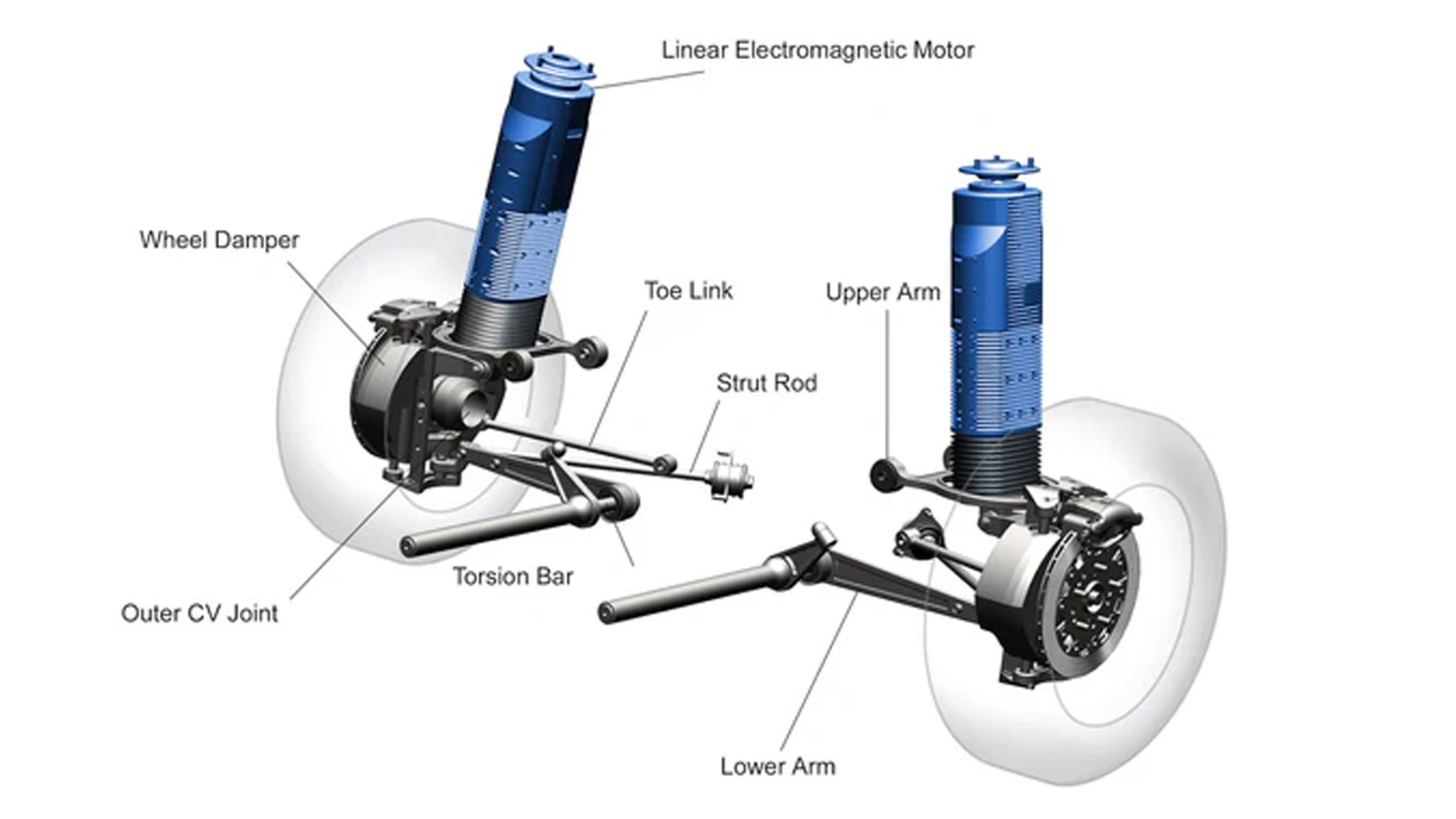 Linear Electromagnetic Motor

Wheel Damper

Toe Link

Upper Arm

Strut Rod

Torsion Bar

Outer CV Joint

Lower Arm