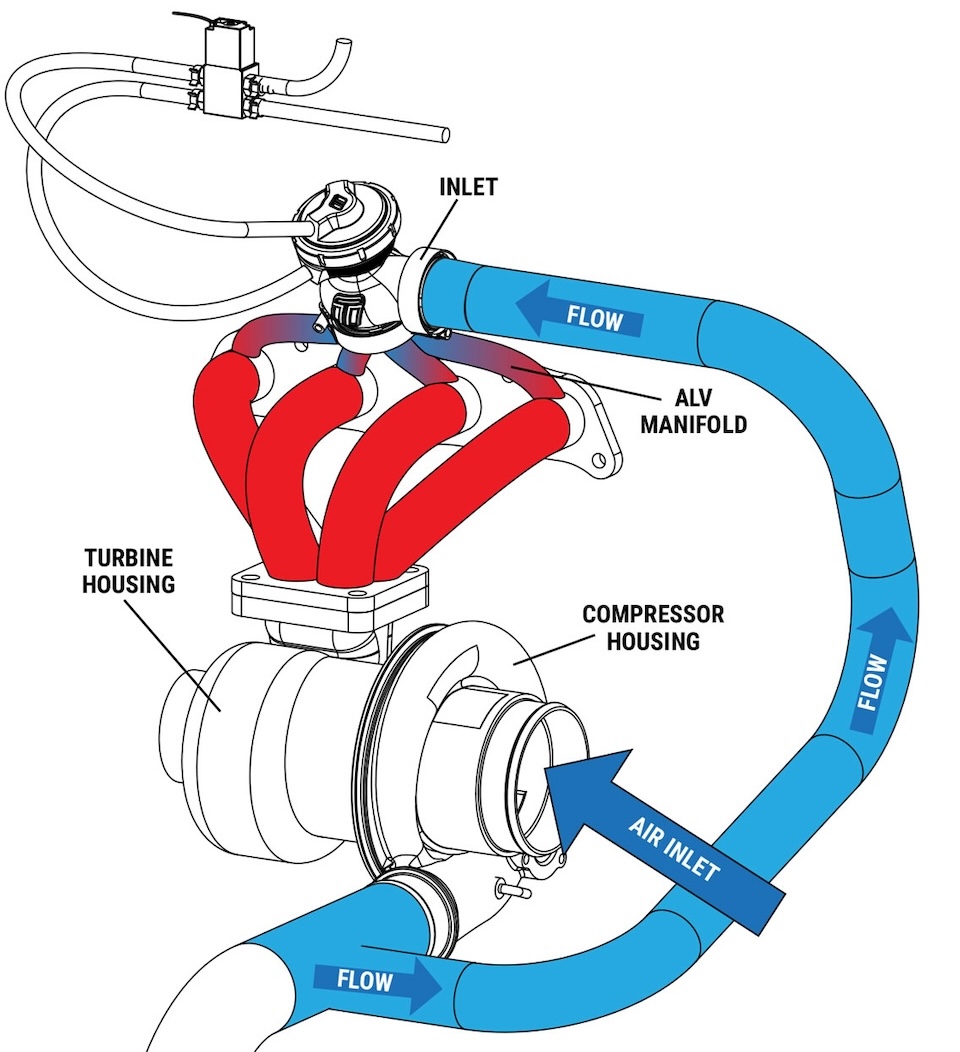 INLET

FLOW

ALV MANIFOLD

TURBINE HOUSING

COMPRESSOR HOUSING

FLOW

AIR INLET

FLOW