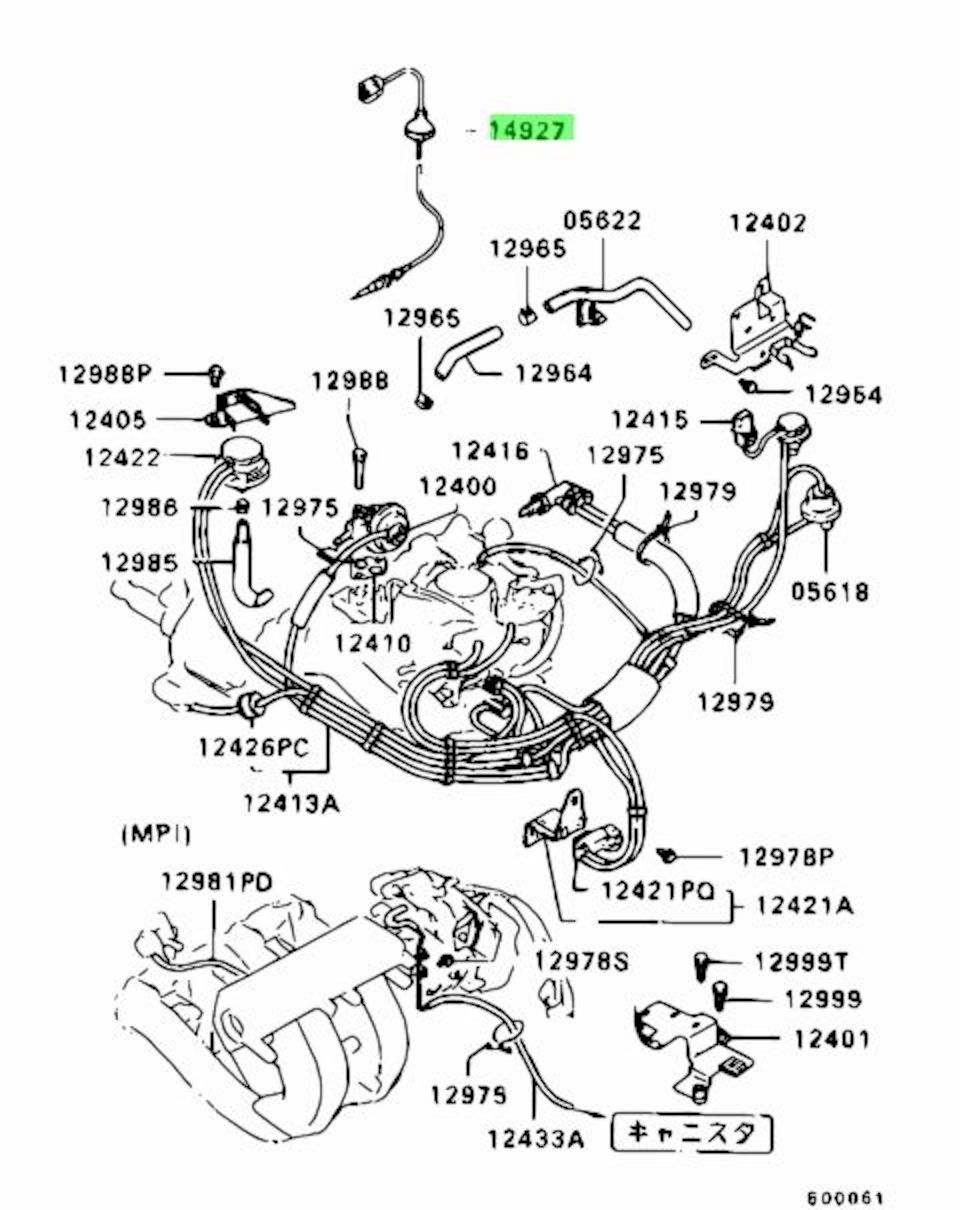 14927
05622
12402
12965
12965
12964
12954
12988P
12988
12405
12415
12422
12416
12975
12400
12979
12986
12975
12985
05618
12410
12979
12426PC
12413A
(MPI)
12981PD
12978P
12421PQ
12421A
12978S
12999T
12999
12401
12975
12433A
キャニスタ
600061