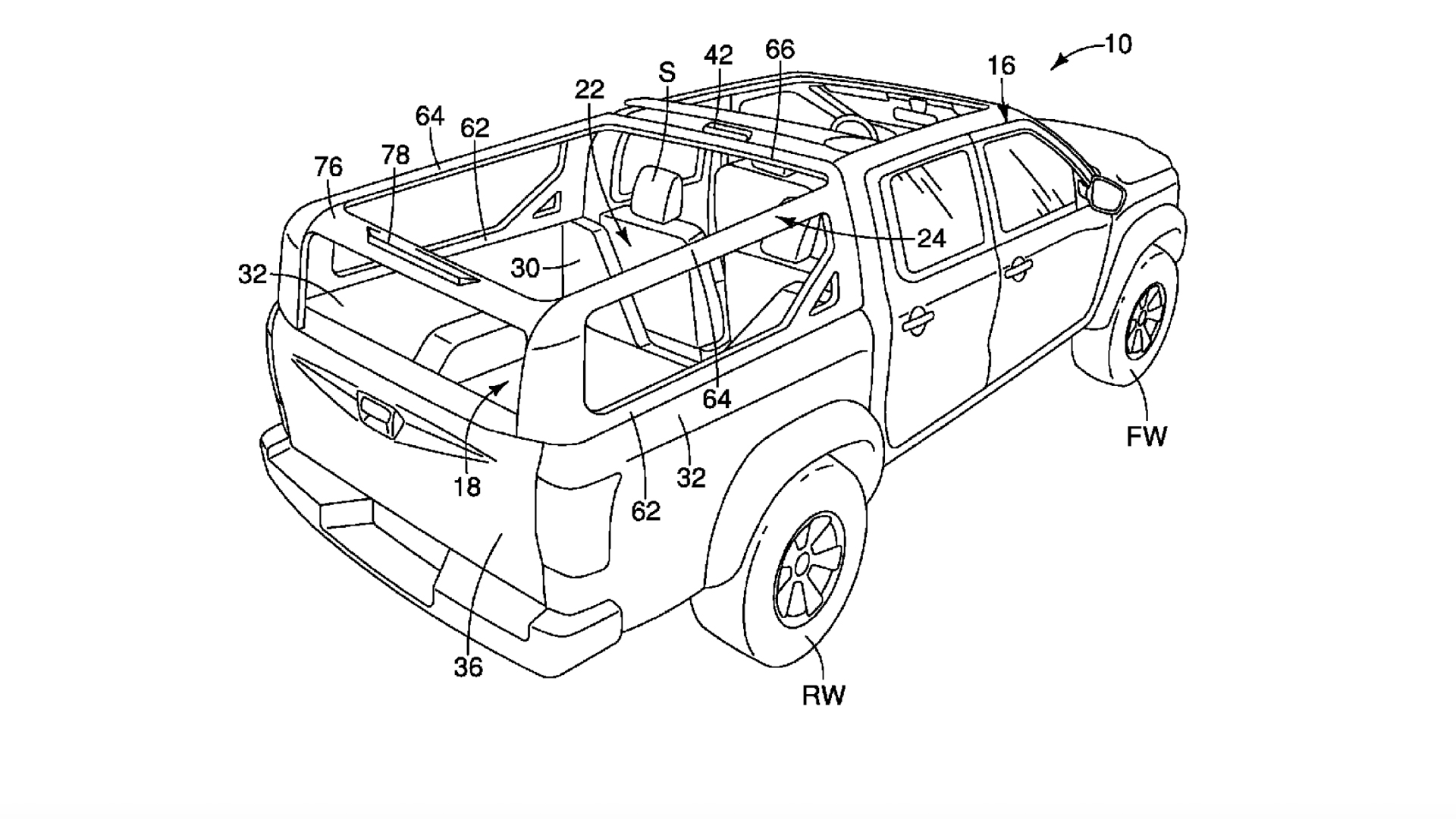 10
16
42
66
S
22
64
62
76
78
24
30
32
64
18
62
32
FW
36
RW