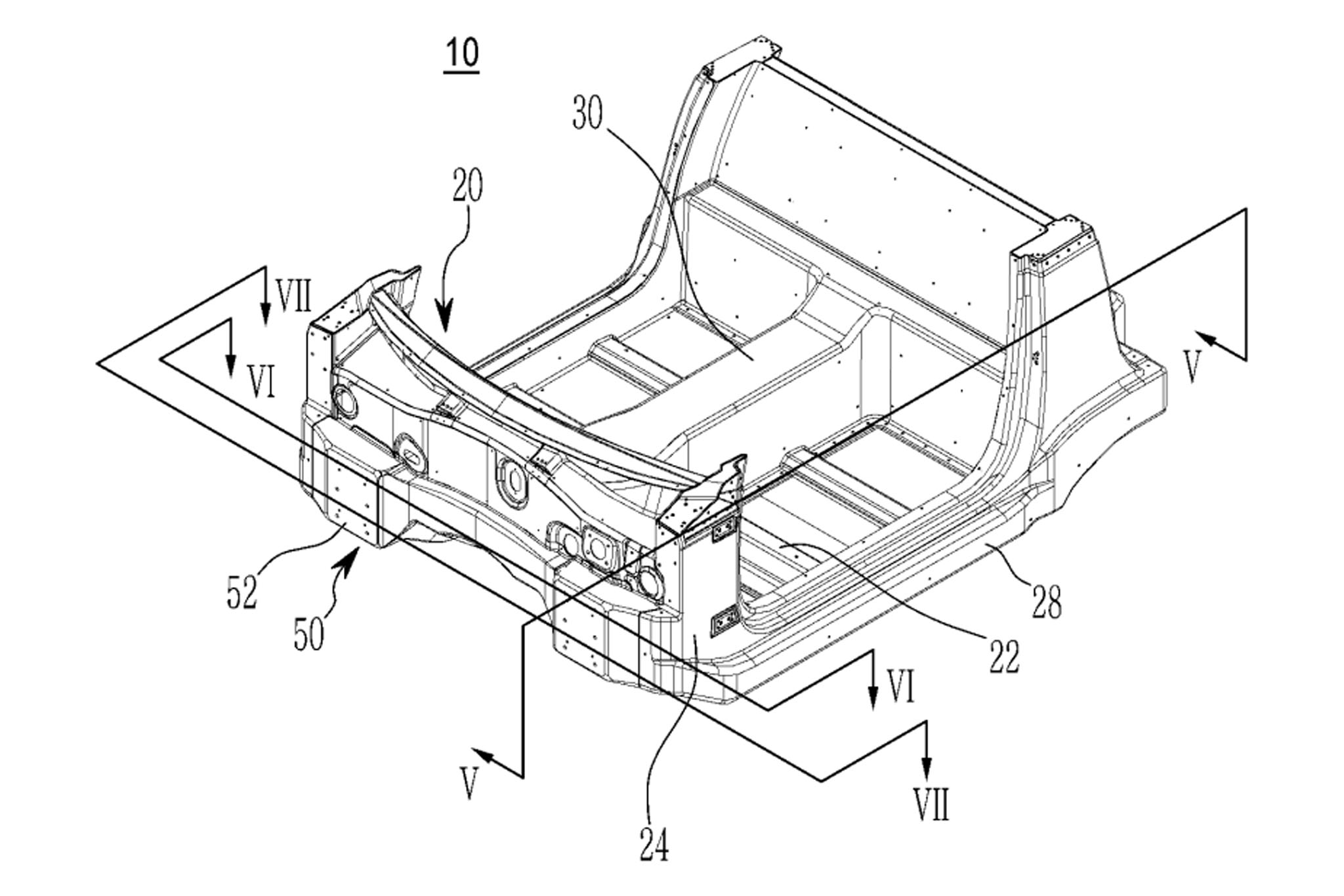 10

30

20

VII

VI

V

52

50

28

22

VI

V

VII

24