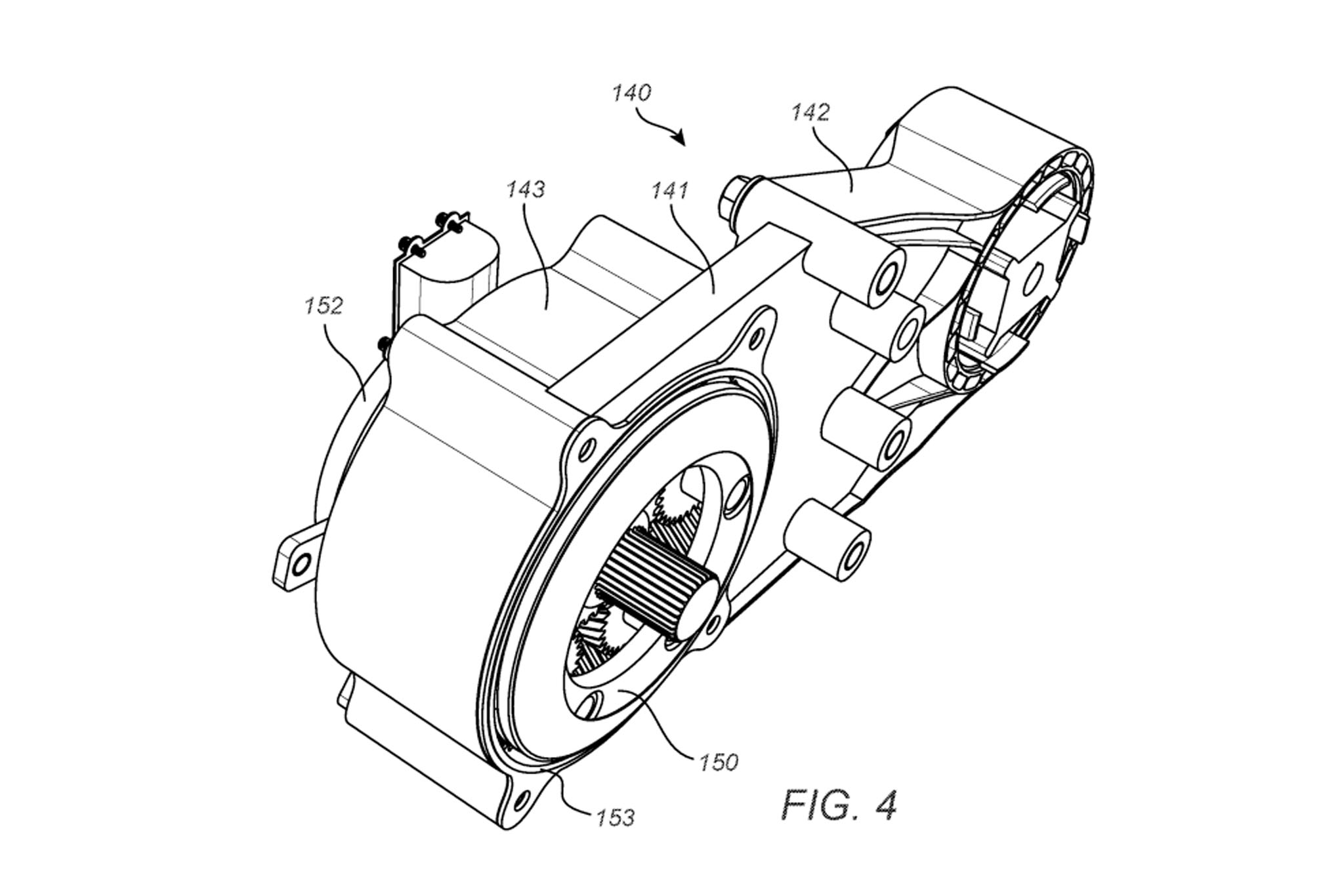 140
142
143
141
152
150
153
FIG. 4