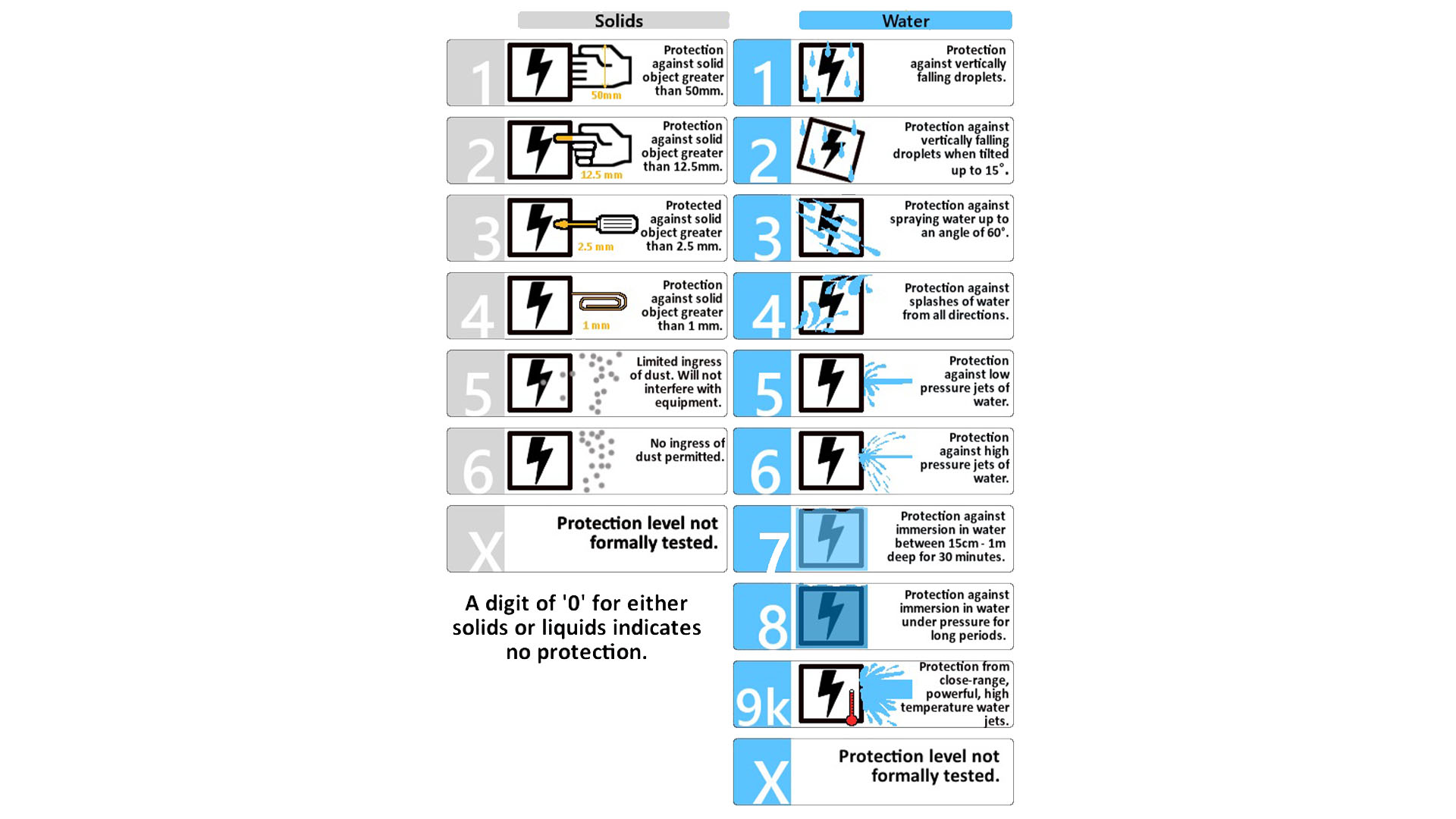 Solids

1 50mm Protection against solid object greater than 50mm.

2 12.5 mm Protection against solid object greater than 12.5mm.

3 2.5 mm Protected against solid object greater than 2.5 mm.

4 1 mm Protection against solid object greater than 1 mm.

5 Limited ingress of dust. Will not interfere with equipment.

6 No ingress of dust permitted.

X Protection level not formally tested.

A digit of '0' for either solids or liquids indicates no protection.

Water

1 Protection against vertically falling droplets.

2 Protection against vertically falling droplets when tilted up to 15°.

3 Protection against spraying water up to an angle of 60°.

4 Protection against splashes of water from all directions.

5 Protection against low pressure jets of water.

6 Protection against high pressure jets of water.

7 Protection against immersion in water between 15cm - 1m deep for 30 minutes.

8 Protection against immersion in water under pressure for long periods.

9k Protection from close-range, powerful, high temperature water jets.

X Protection level not formally tested.