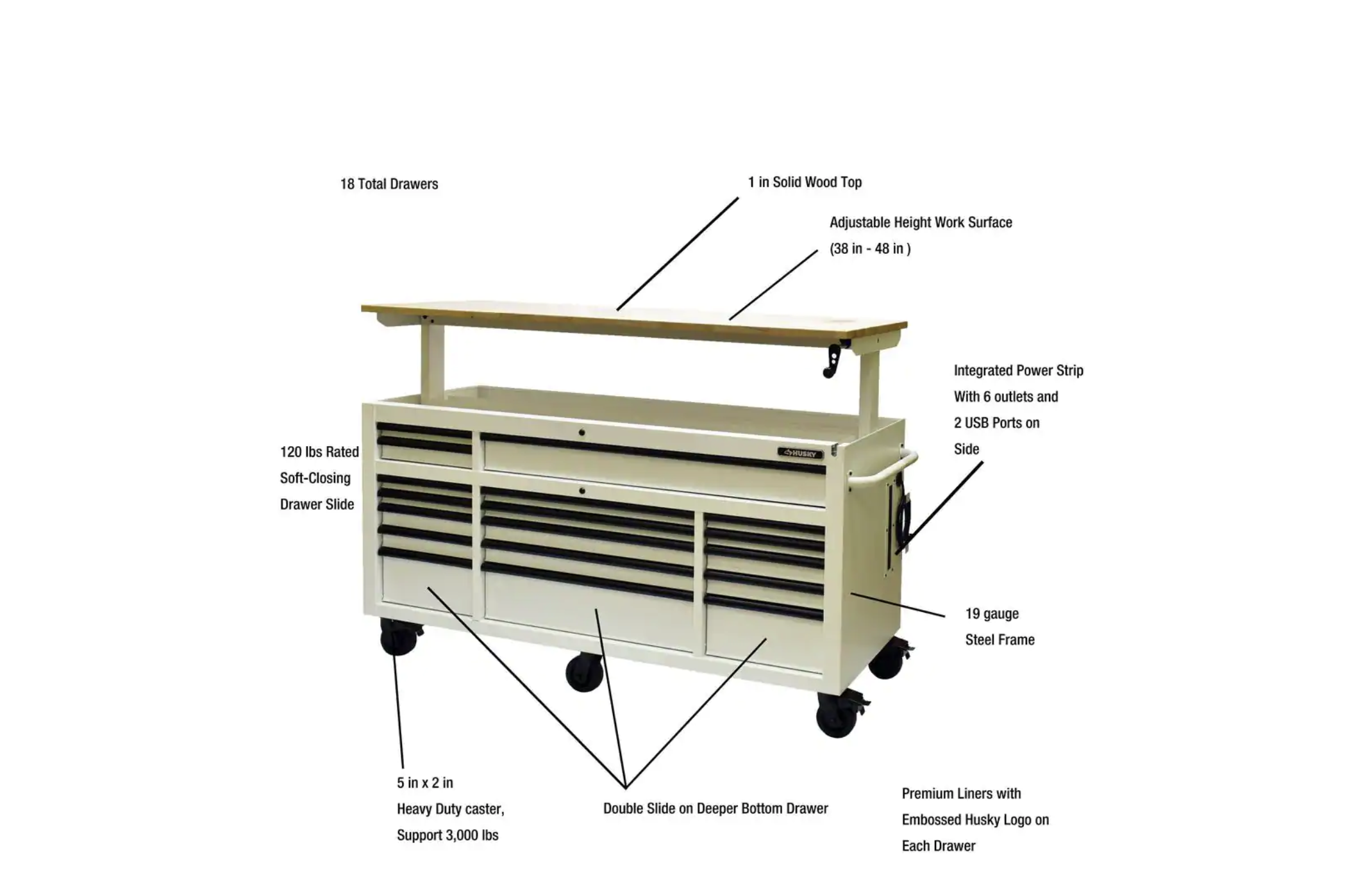 18 Total Drawers

1 in Solid Wood Top

Adjustable Height Work Surface (38 in - 48 in )

Integrated Power Strip With 6 outlets and 2 USB Ports on Side

120 lbs Rated Soft-Closing Drawer Slide

HUSKY

19 gauge Steel Frame

5 in x 2 in Heavy Duty caster, Support 3,000 lbs

Double Slide on Deeper Bottom Drawer

Premium Liners with Embossed Husky Logo on Each Drawer