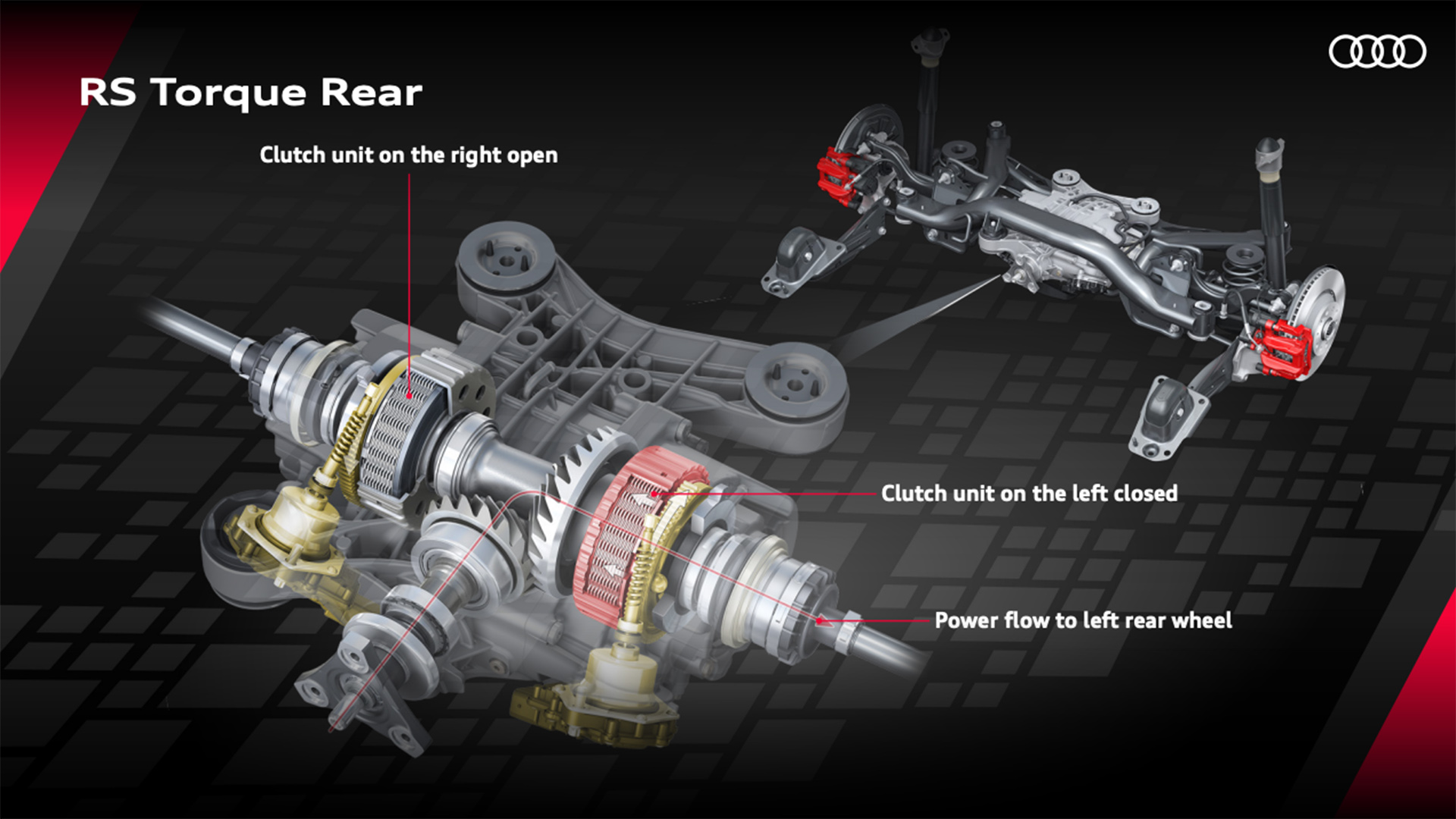 RS Torque Rear

Clutch unit on the right open

Clutch unit on the left closed

Power flow to left rear wheel