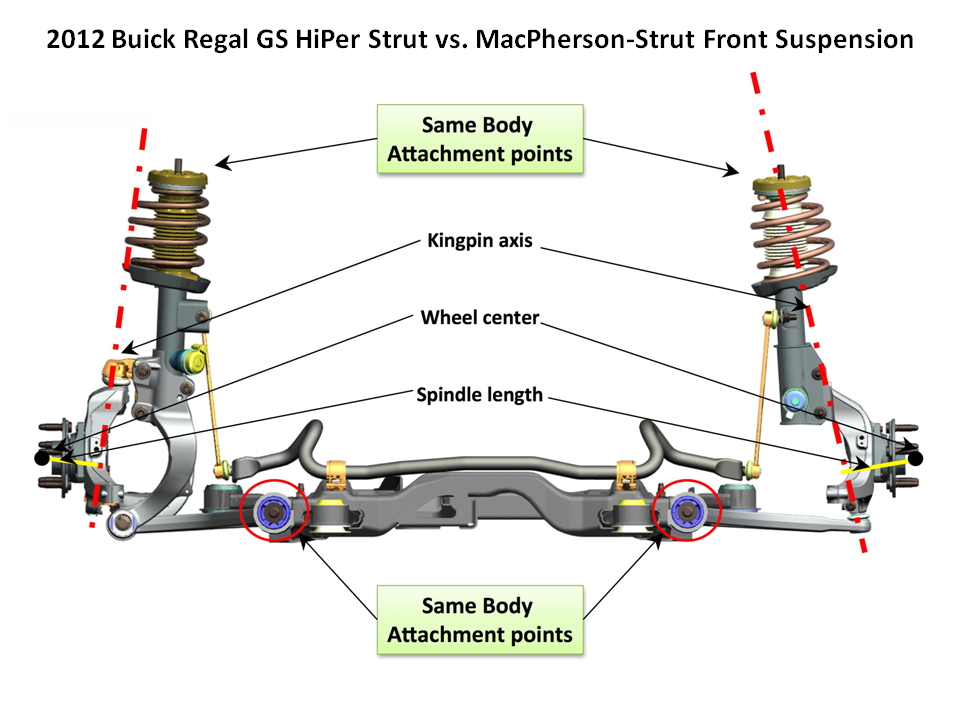 2012 Buick Regal GS HiPer Strut vs. MacPherson-Strut Front Suspension

Same Body Attachment points

Kingpin axis

Wheel center

Spindle length

Same Body Attachment points