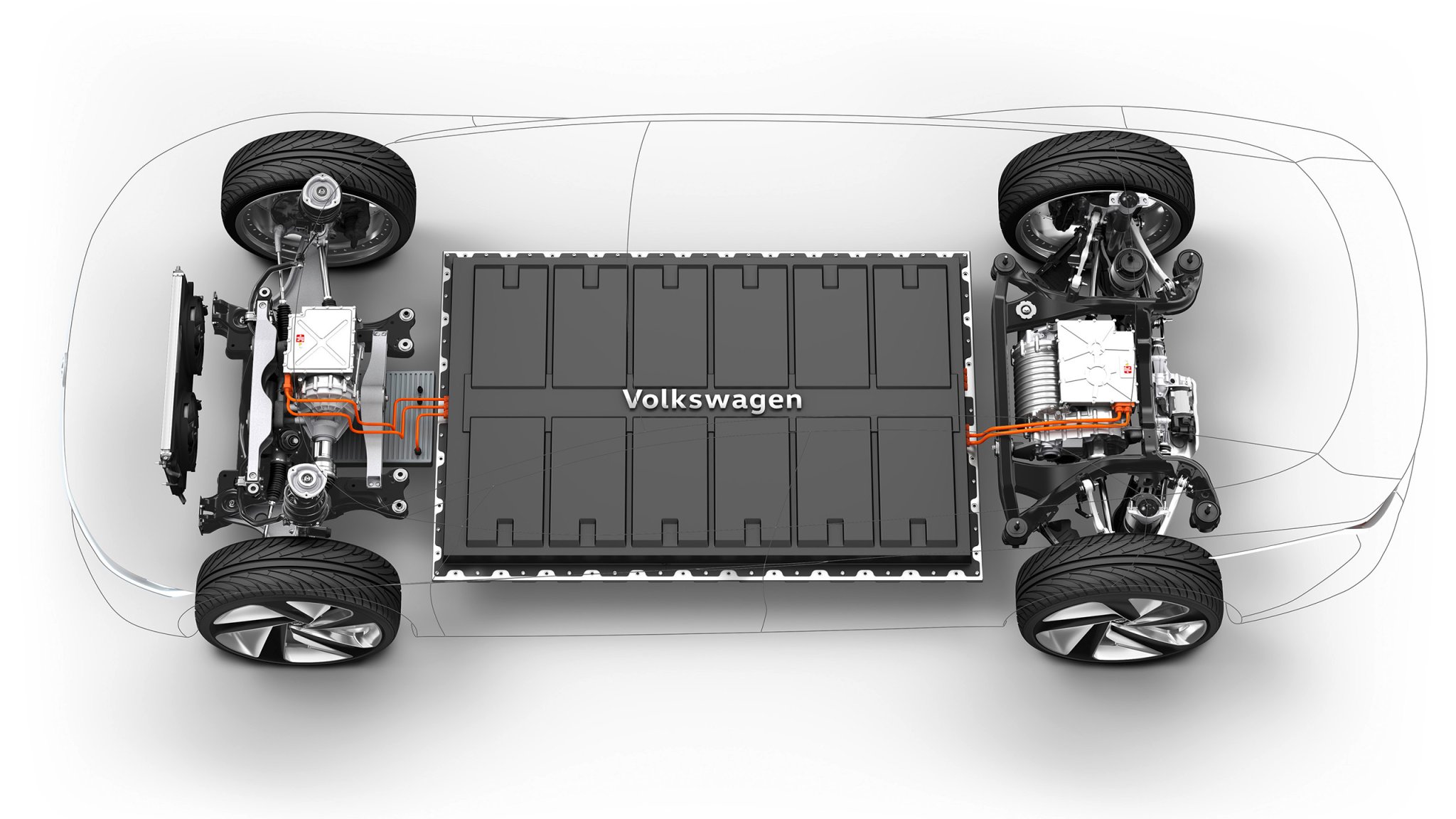 Volkswagen