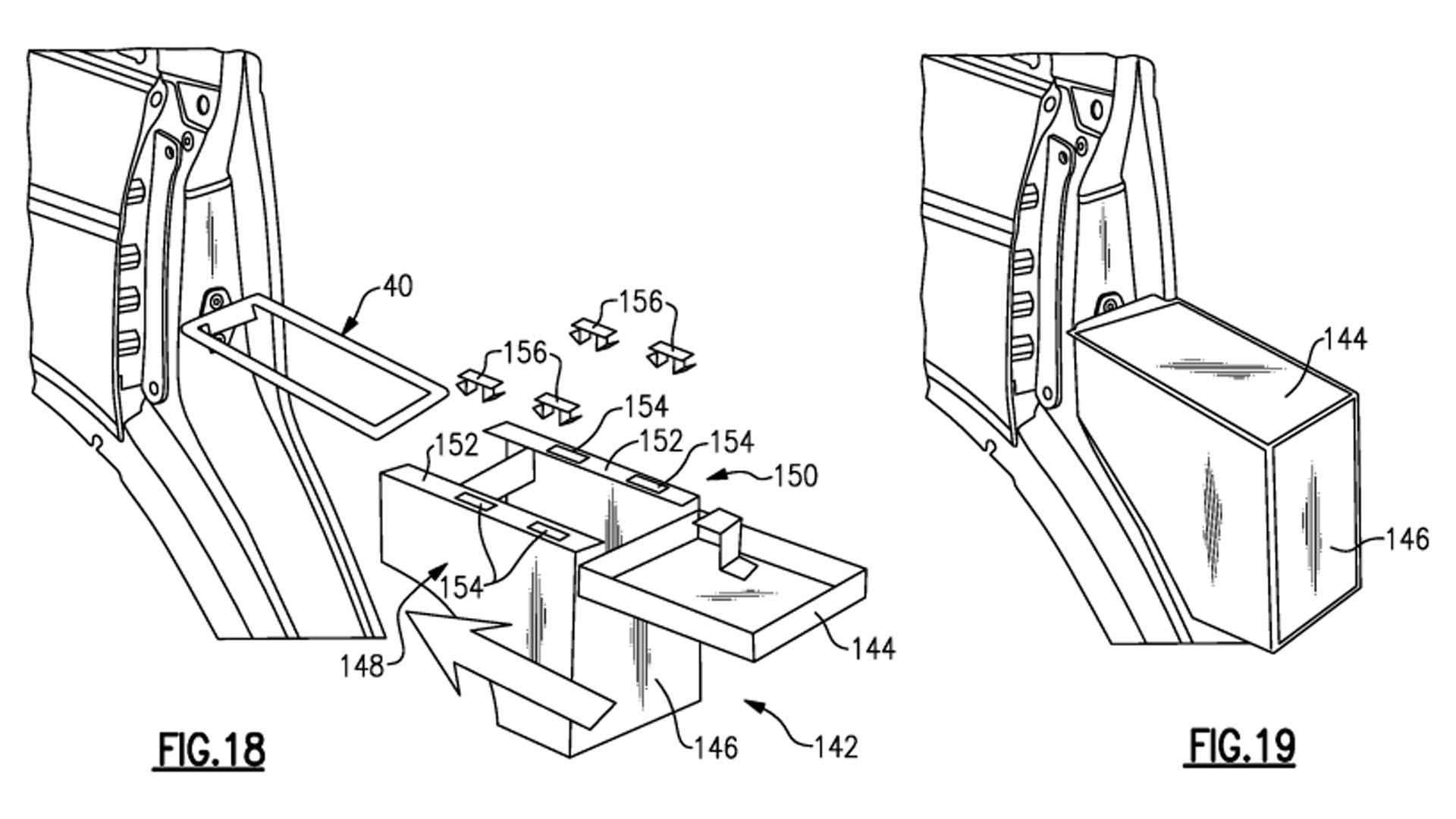 40

156

156

154

152

152

154

150

154

148

144

146

142

FIG.18

144

146

FIG.19